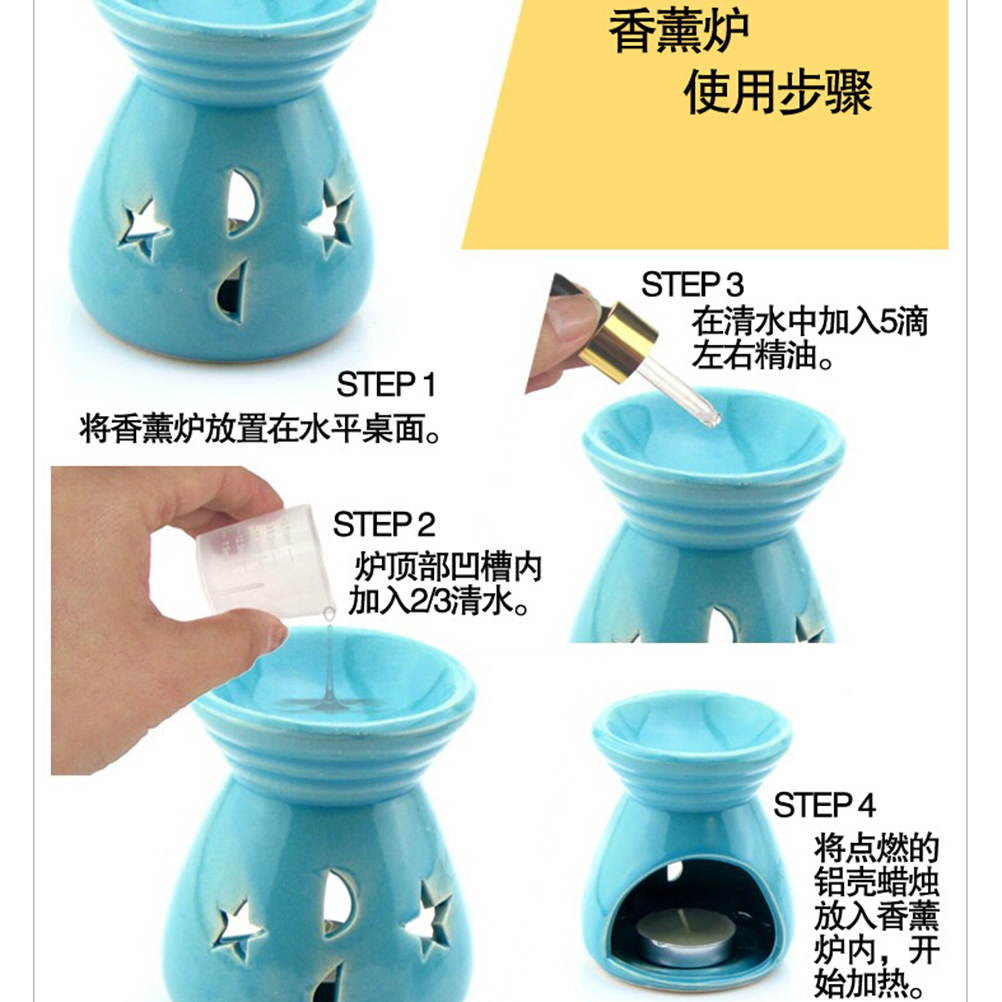 香薰炉
使用步骤

STEP 1
将香薰炉放置在水平桌面。

STEP 2
炉顶部凹槽内加入2/3清水。

STEP 3
在清水中加入5滴左右精油。

STEP 4
将点燃的铝壳蜡烛放入香薰炉内，开始加热。