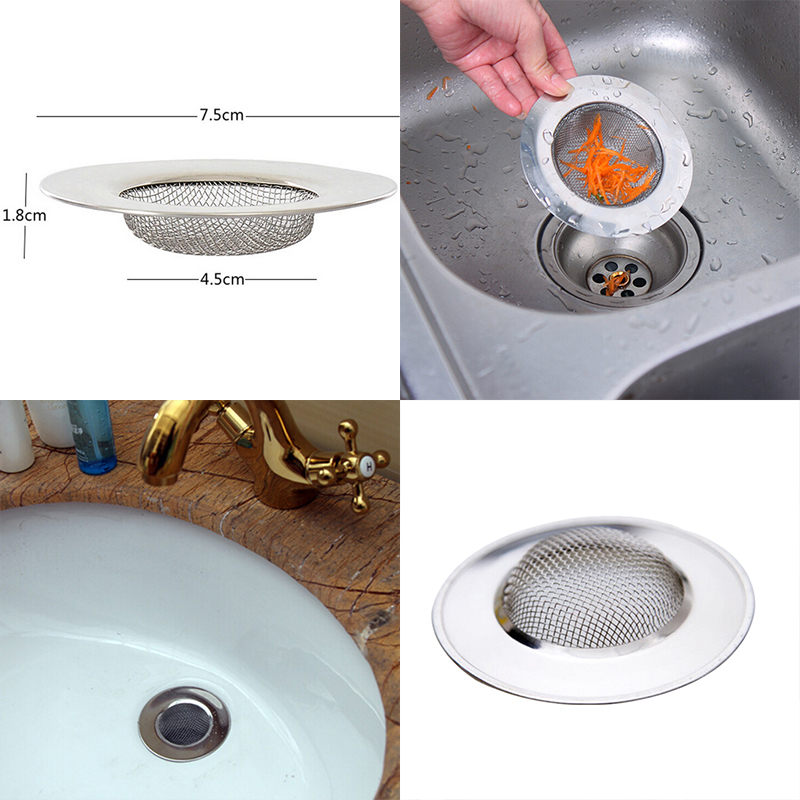 7.5cm
1.8cm
4.5cm
H