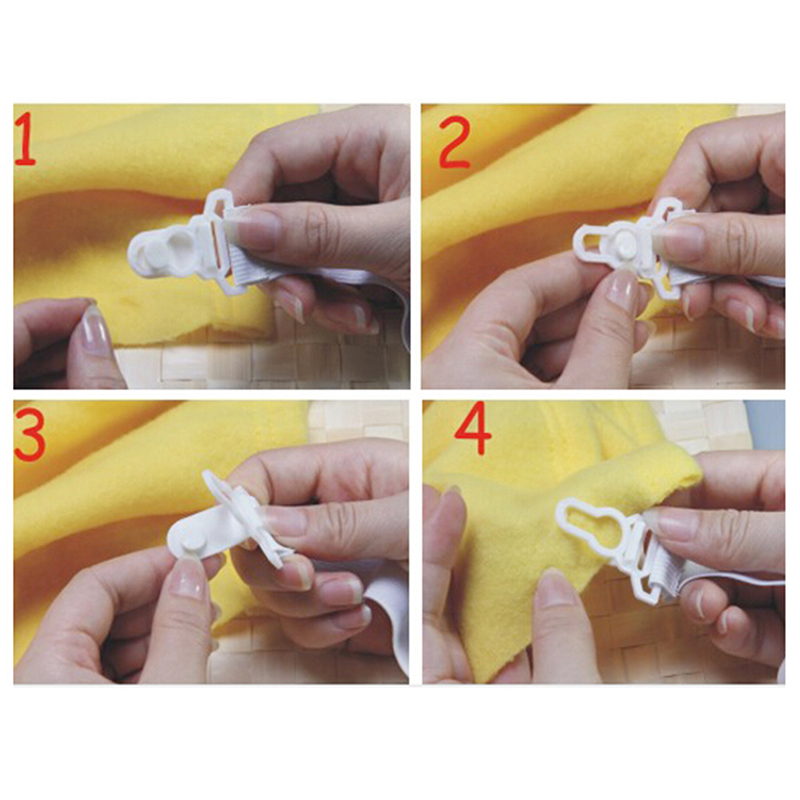 1

2

3

4