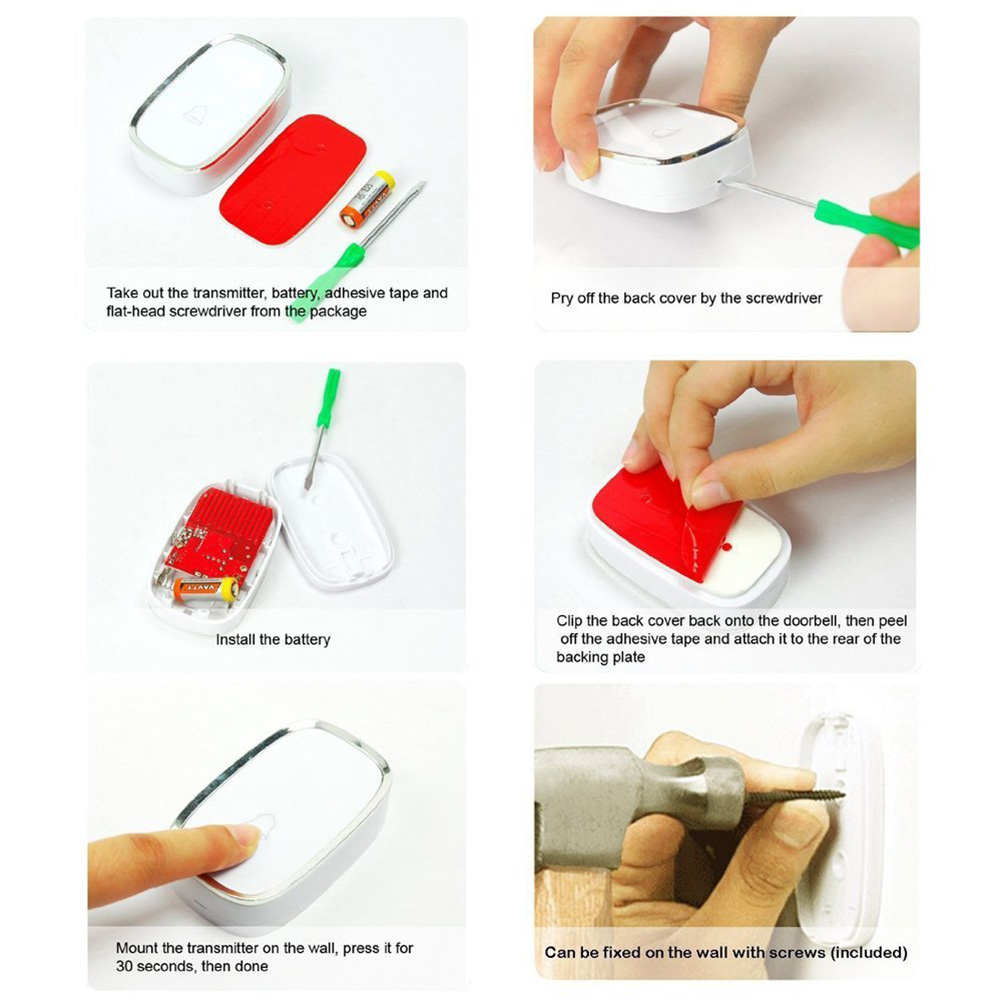 Take out the transmitter, battery, adhesive tape and flat-head screwdriver from the package

Pry off the back cover by the screwdriver

Install the battery

Clip the back cover back onto the doorbell, then peel off the adhesive tape and attach it to the rear of the backing plate

Mount the transmitter on the wall, press it for 30 seconds, then done

Can be fixed on the wall with screws (included)