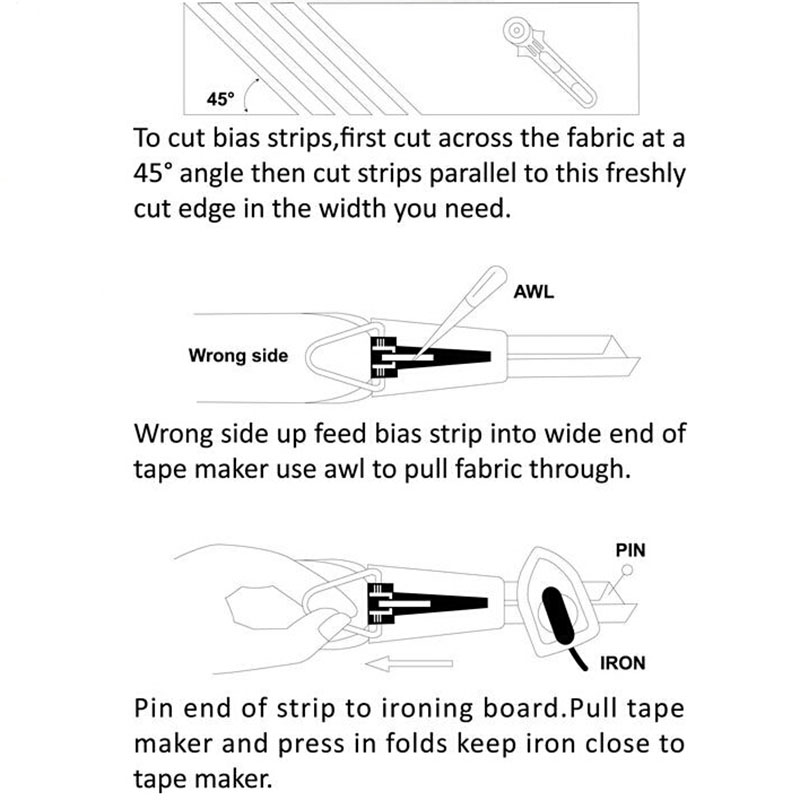 45°

To cut bias strips,first cut across the fabric at a 45° angle then cut strips parallel to this freshly cut edge in the width you need.

AWL

Wrong side

Wrong side up feed bias strip into wide end of tape maker use awl to pull fabric through.

PIN

IRON

Pin end of strip to ironing board.Pull tape maker and press in folds keep iron close to tape maker.