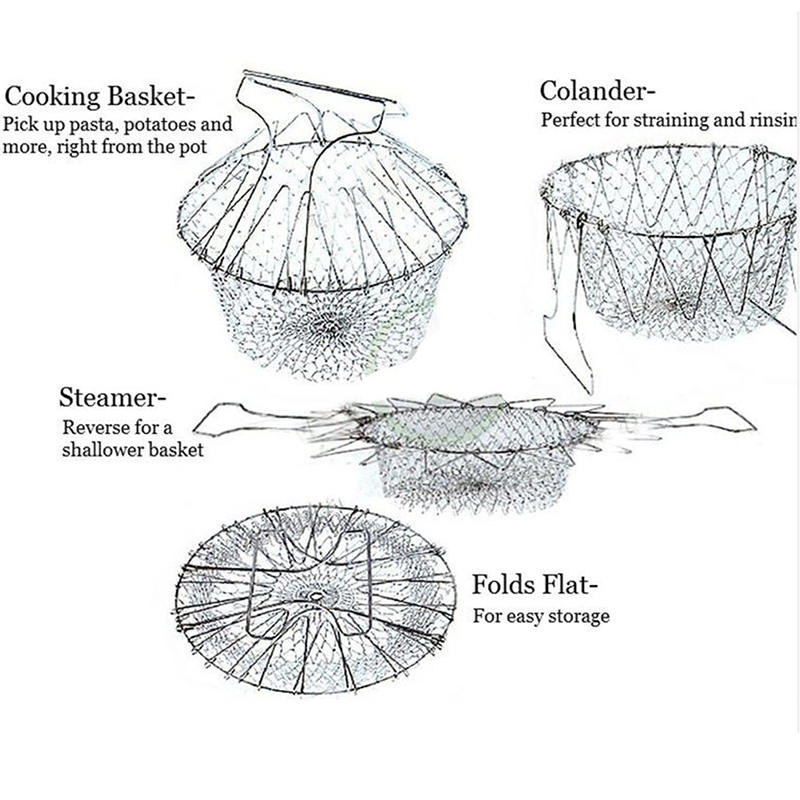 Cooking Basket-
Pick up pasta, potatoes and more, right from the pot

Colander-
Perfect for straining and rinsin

Steamer-
Reverse for a shallower basket

Folds Flat-
For easy storage