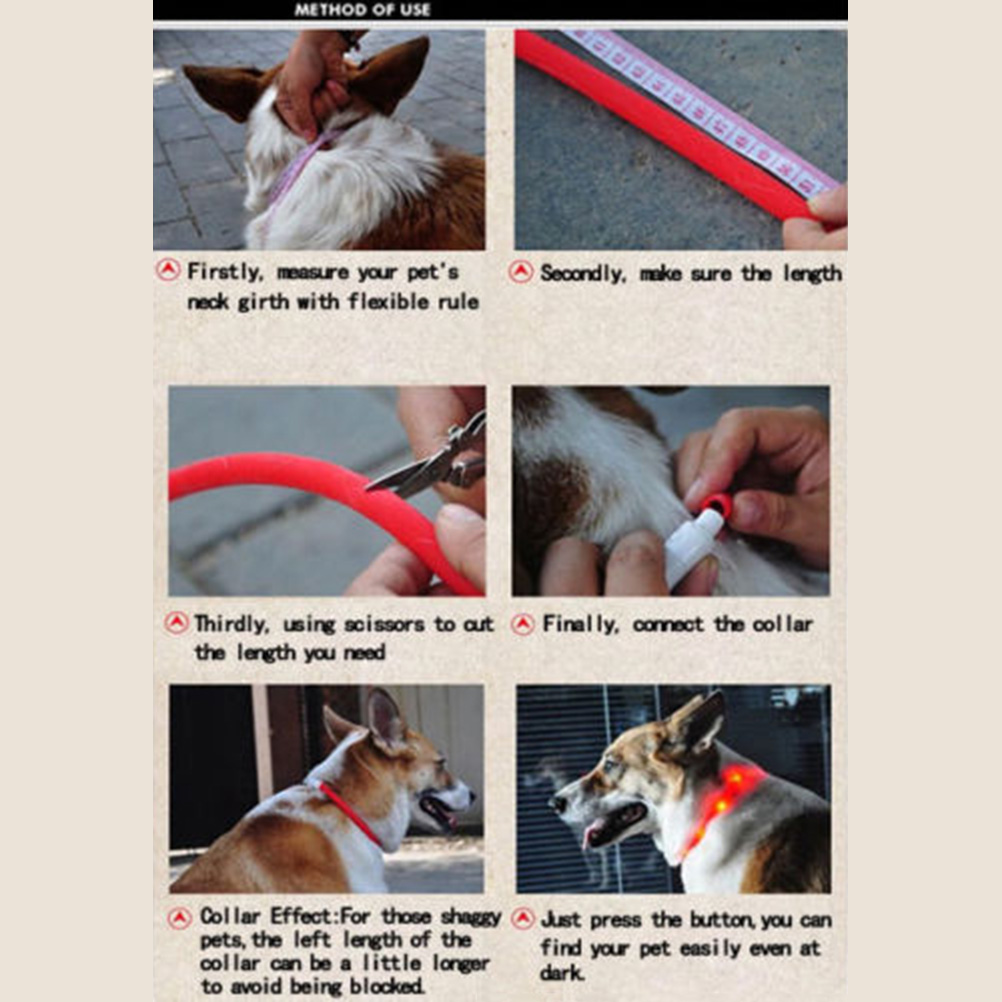 METHOD OF USE

Firstly, measure your pet's neck girth with flexible rule

Secondly, make sure the length

Thirdly, using scissors to cut the length you need

Finally, connect the collar

Collar Effect:For those shaggy pets, the left length of the collar can be a little longer to avoid being blocked.

Just press the button, you can find your pet easily even at dark.