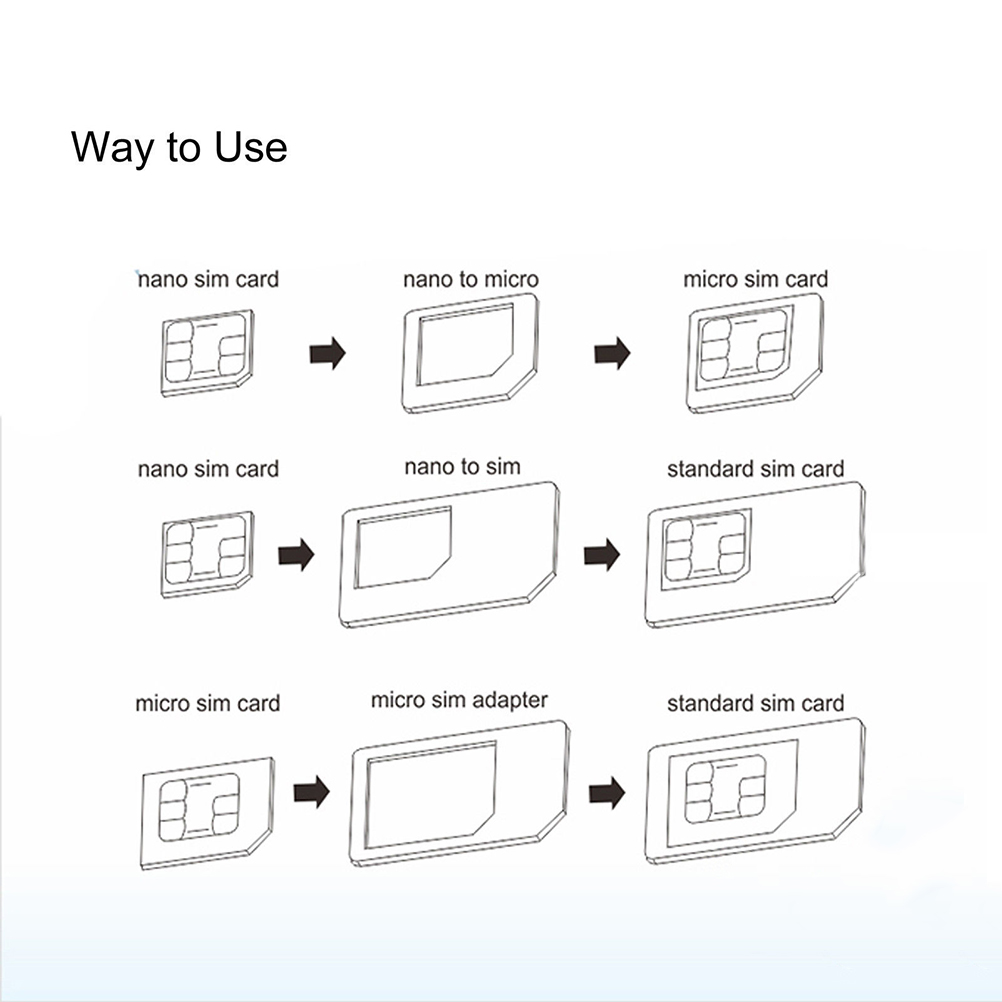 Way to Use

nano sim card

nano to micro

micro sim card

nano sim card

nano to sim

standard sim card

micro sim card

micro sim adapter

standard sim card