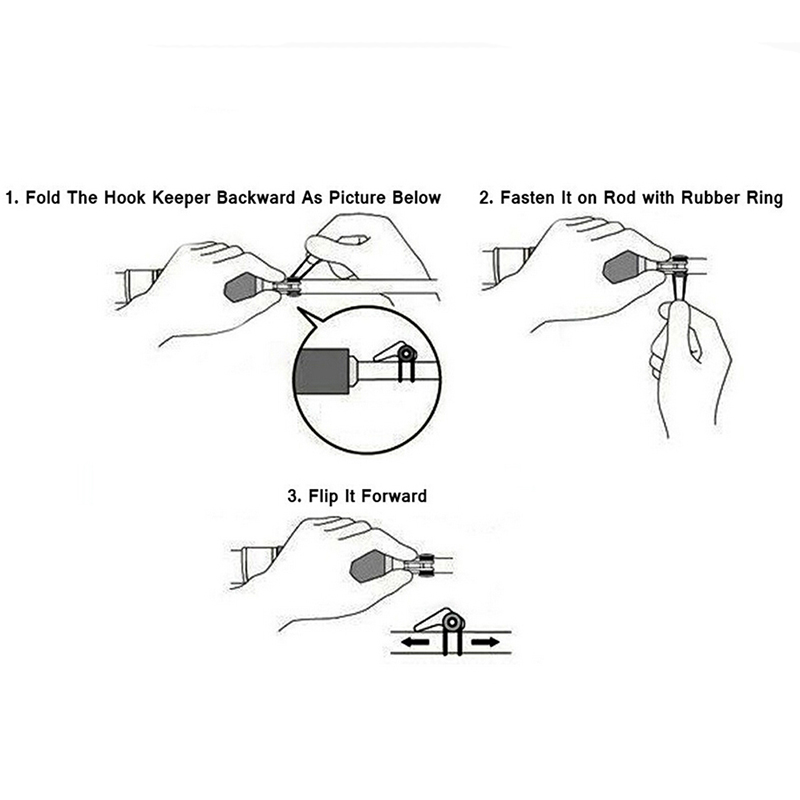 1. Fold The Hook Keeper Backward As Picture Below

2. Fasten It on Rod with Rubber Ring

3. Flip It Forward