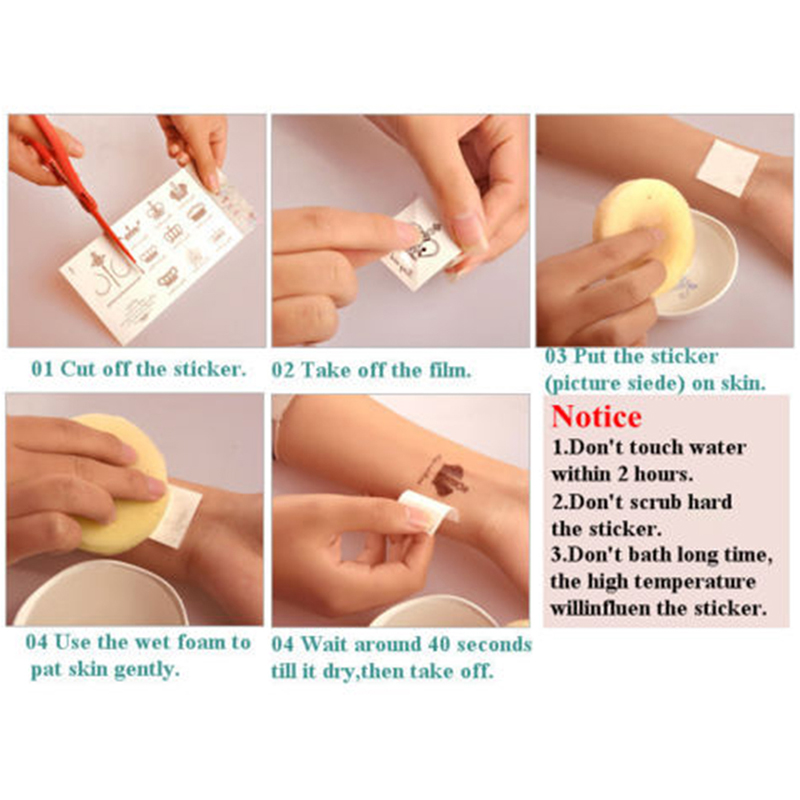 01 Cut off the sticker.

02 Take off the film.

03 Put the sticker (picture siede) on skin.

04 Use the wet foam to pat skin gently.

04 Wait around 40 seconds till it dry,then take off.

Notice
1.Don't touch water within 2 hours.
2.Don't scrub hard the sticker.
3.Don't bath long time, the high temperature willinfluen the sticker.