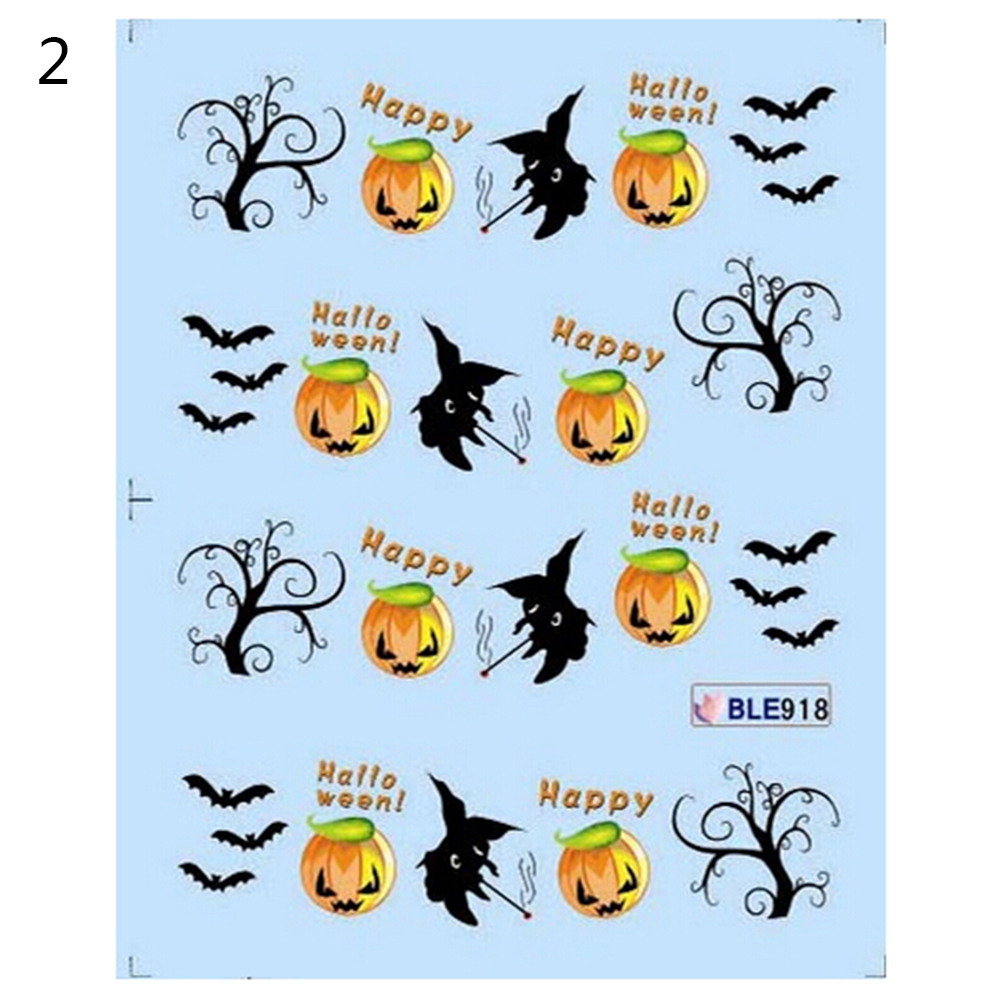 2

Happy
Hallo ween!

Hallo ween!
Happy

Happy
Hallo ween!

BLE918

Hallo ween!
Happy