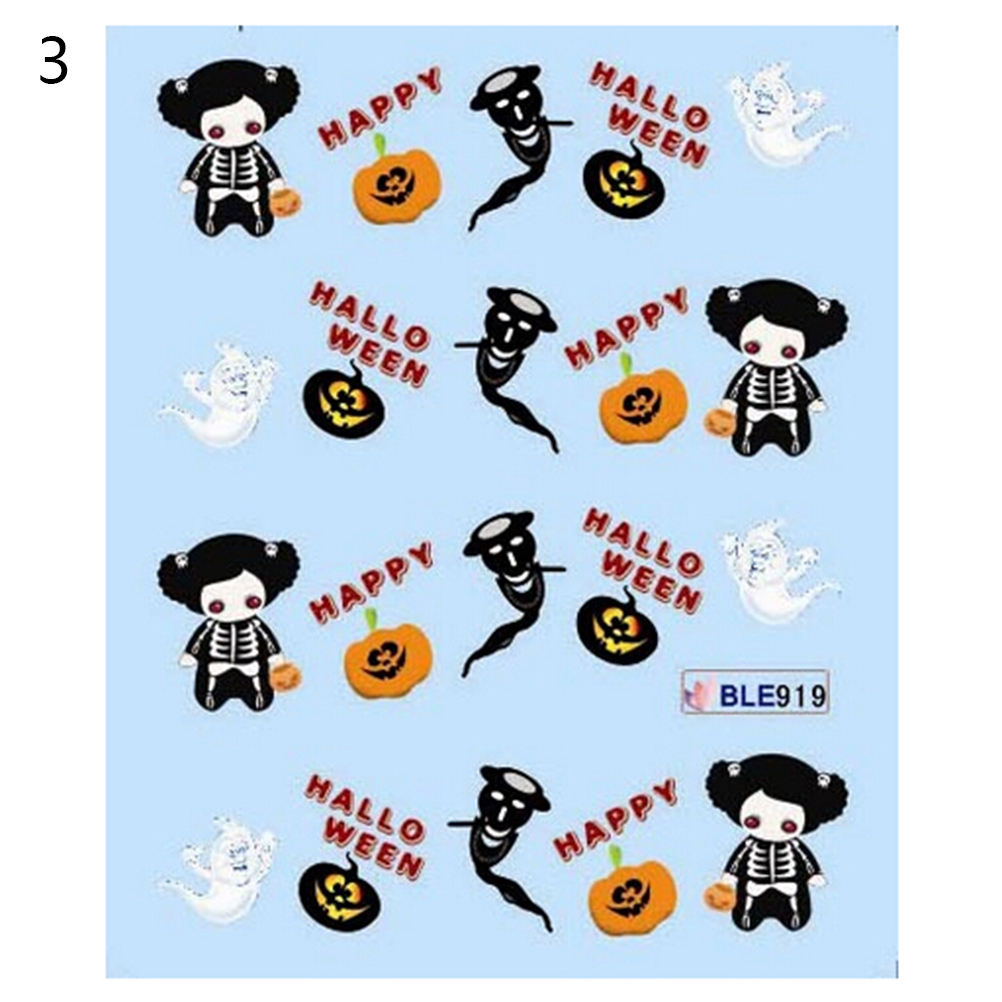 3

HAPPY

HALLO WEEN

HALLO WEEN

HAPPY

HAPPY

HALLO WEEN

BLE919

HALLO WEEN

HAPPY