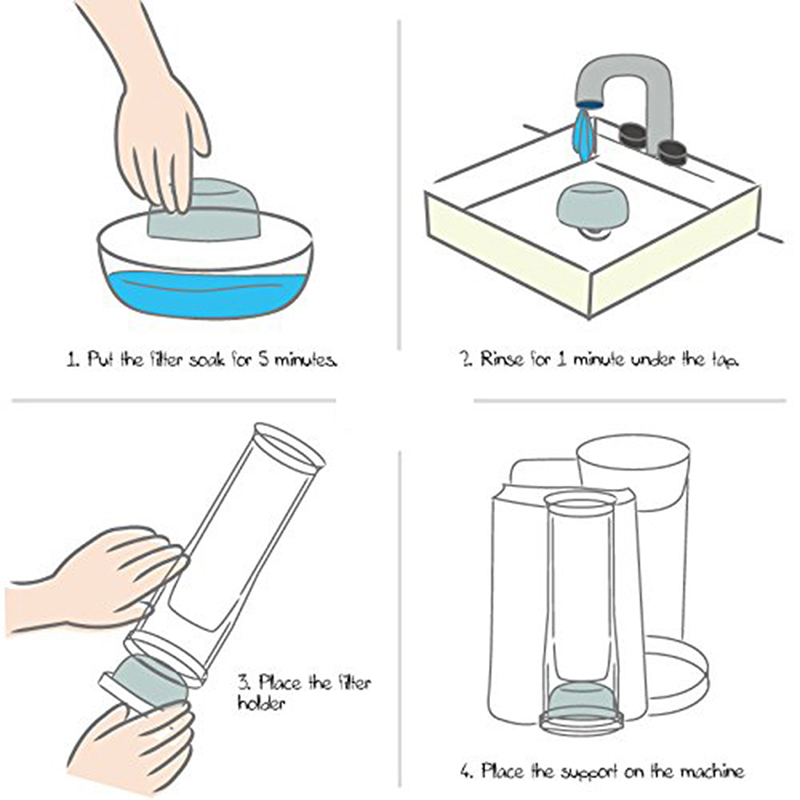 1. Put the filter soak for 5 minutes.

2. Rinse for 1 minute under the tap.

3. Place the filter holder

4. Place the support on the machine