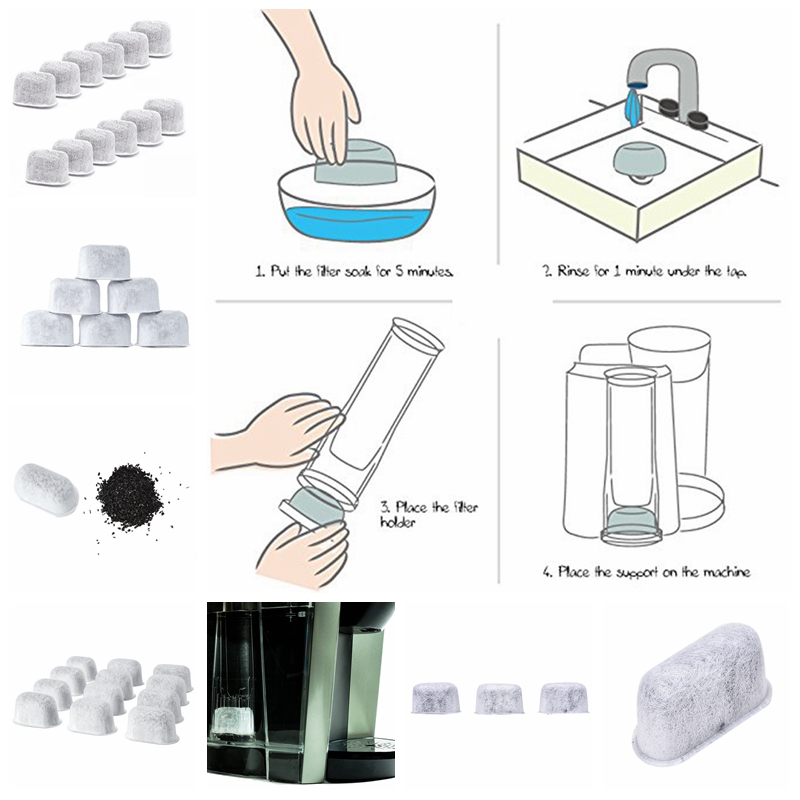 1. Put the filter soak for 5 minutes.

2. Rinse for 1 minute under the tap.

3. Place the filter holder

4. Place the support on the machine