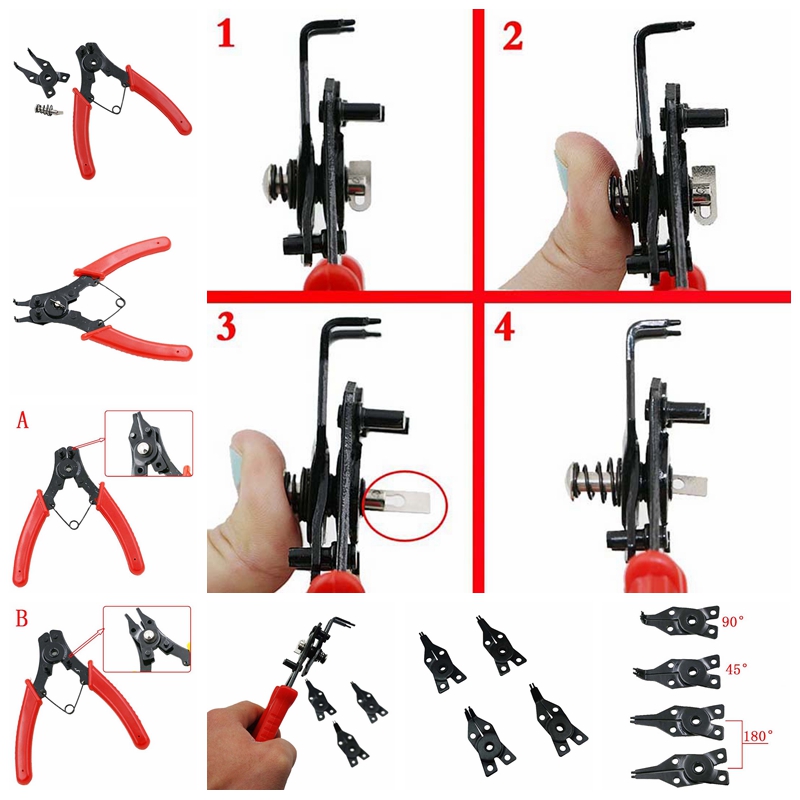 1
2
3
4
A
B
90°
45°
180°