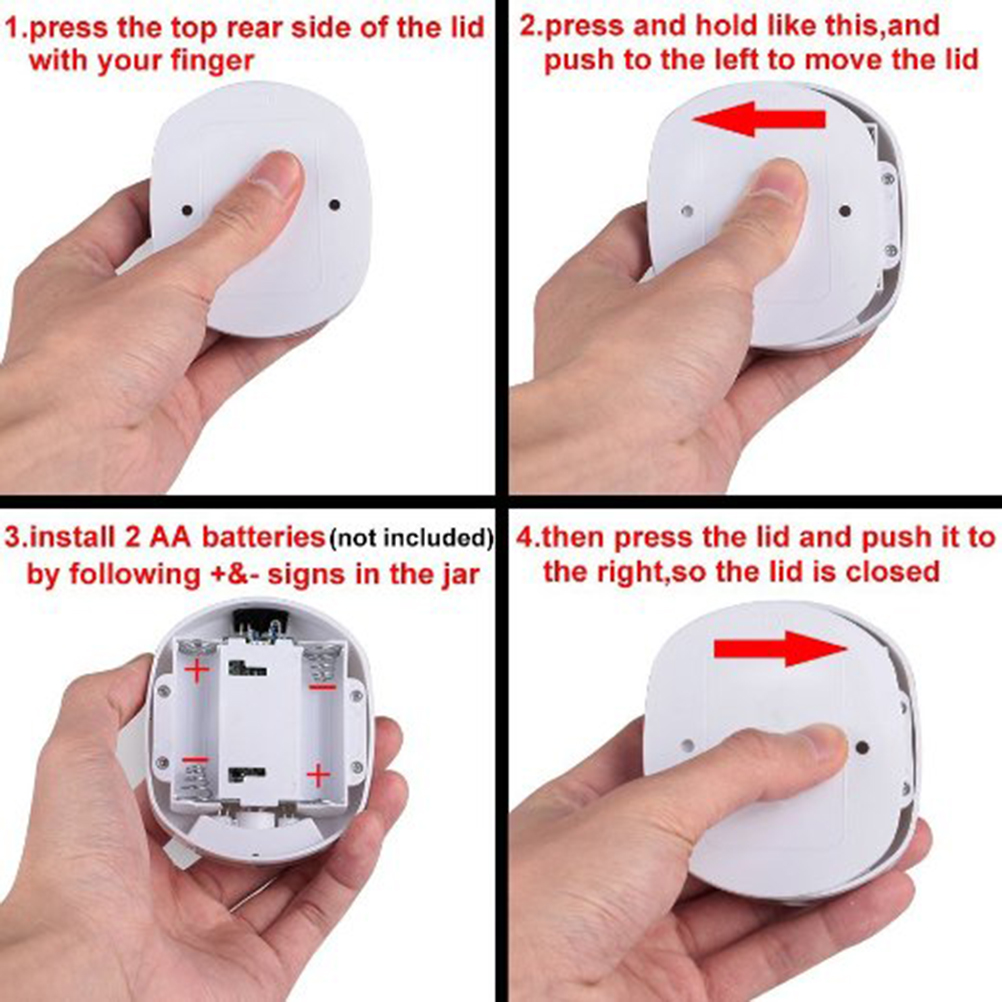 1.press the top rear side of the lid with your finger

2.press and hold like this,and push to the left to move the lid

3.install 2 AA batteries(not included) by following +&- signs in the jar

+
−
−
+

4.then press the lid and push it to the right,so the lid is closed