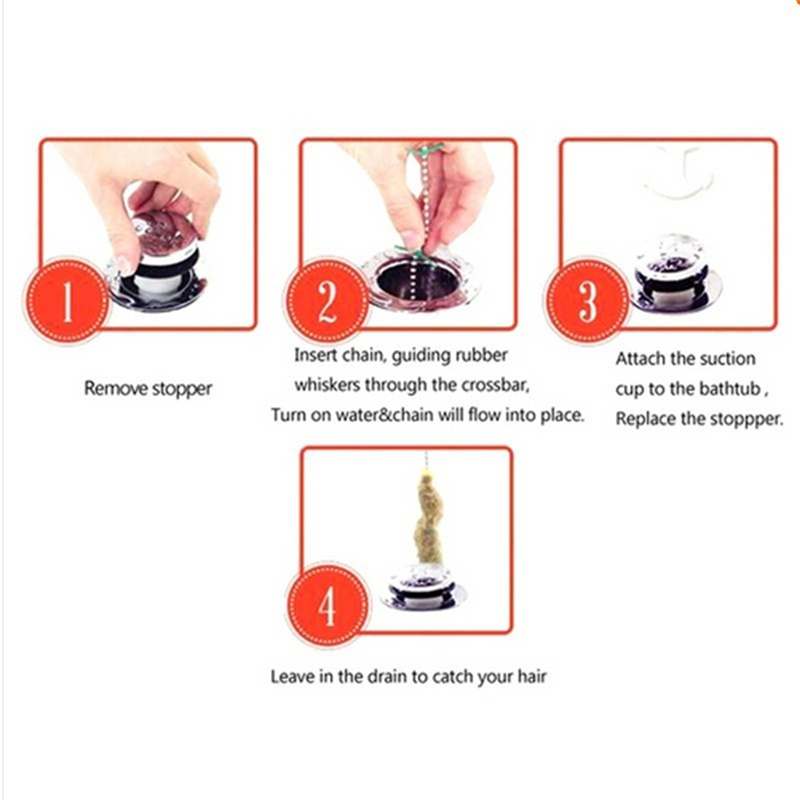 1

Remove stopper

2

Insert chain, guiding rubber whiskers through the crossbar, Turn on water&chain will flow into place.

3

Attach the suction cup to the bathtub , Replace the stoppper.

4

Leave in the drain to catch your hair