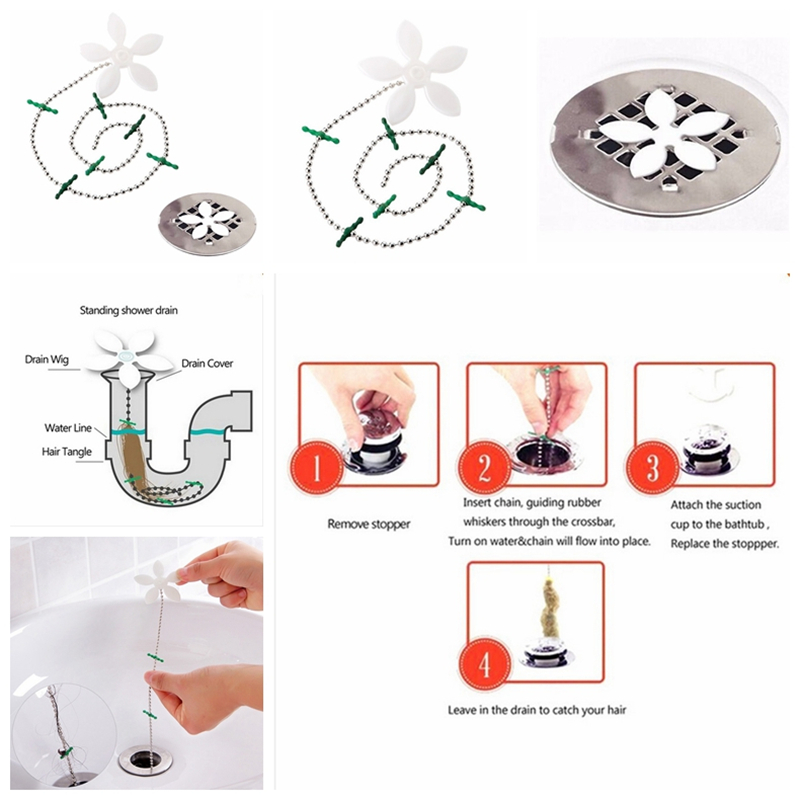 Standing shower drain

Drain Wig

Drain Cover

Water Line

Hair Tangle

1

Remove stopper

2

Insert chain, guiding rubber whiskers through the crossbar, Turn on water&chain will flow into place.

3

Attach the suction cup to the bathtub , Replace the stoppper.

4

Leave in the drain to catch your hair