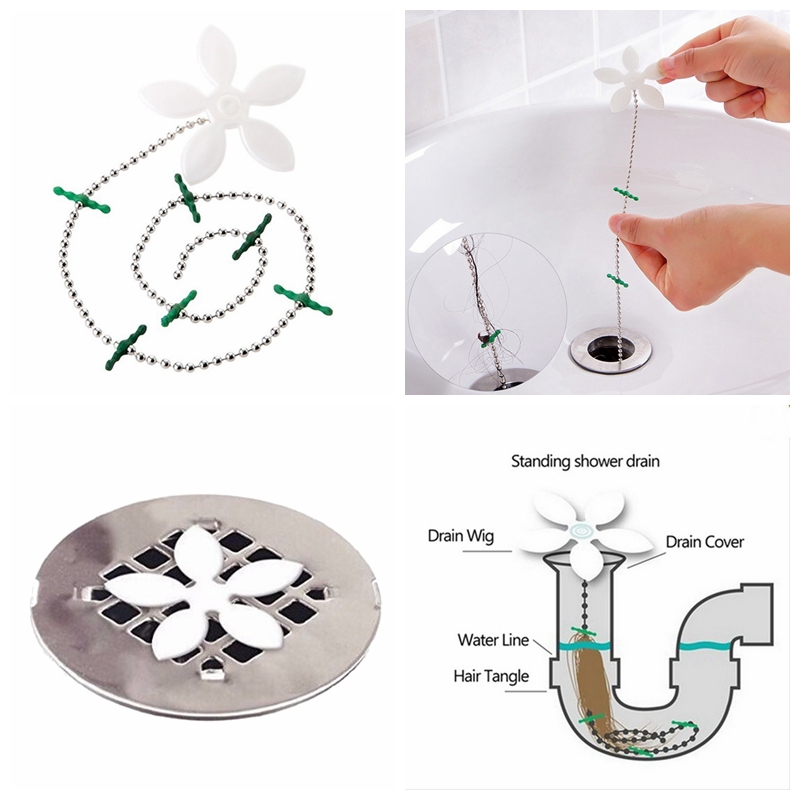 Standing shower drain

Drain Wig

Drain Cover

Water Line

Hair Tangle