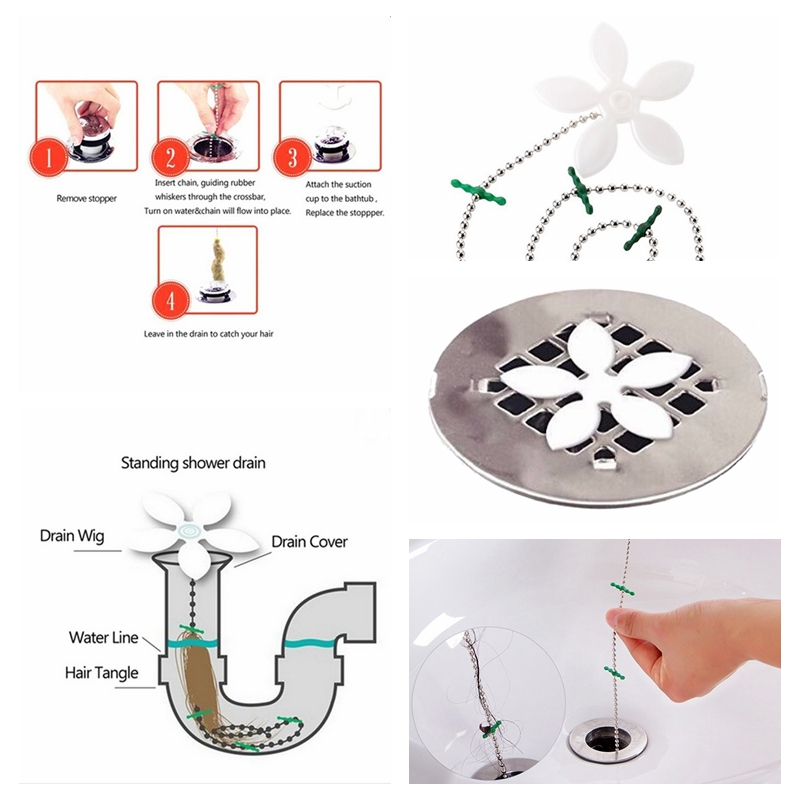 1

Remove stopper

2

Insert chain, guiding rubber whiskers through the crossbar, Turn on water&chain will flow into place.

3

Attach the suction cup to the bathtub, Replace the stoppper.

4

Leave in the drain to catch your hair

Standing shower drain

Drain Wig

Drain Cover

Water Line

Hair Tangle