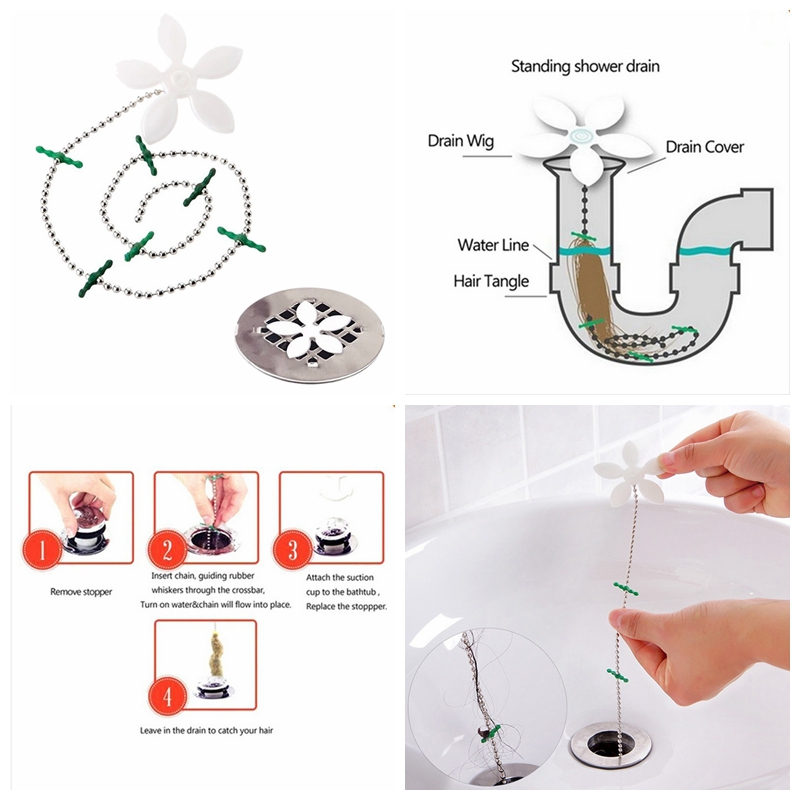 Standing shower drain

Drain Wig

Drain Cover

Water Line

Hair Tangle

1

Remove stopper

2

Insert chain, guiding rubber whiskers through the crossbar, Turn on water&chain will flow into place.

3

Attach the suction cup to the bathtub , Replace the stoppper.

4

Leave in the drain to catch your hair