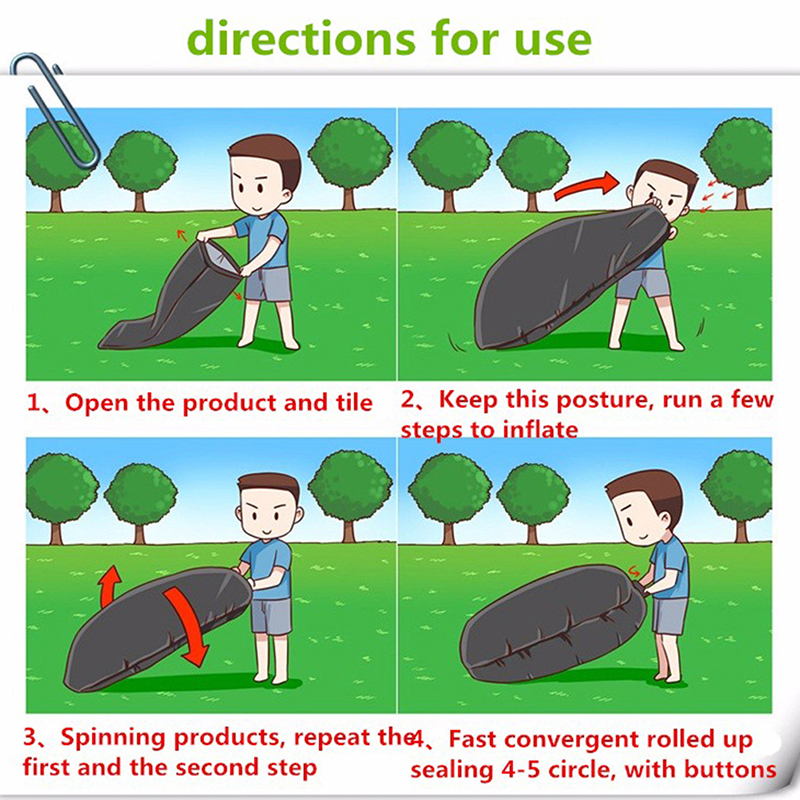 directions for use

1、Open the product and tile

2、Keep this posture, run a few steps to inflate

3、Spinning products, repeat the first and the second step

4、Fast convergent rolled up sealing 4-5 circle, with buttons