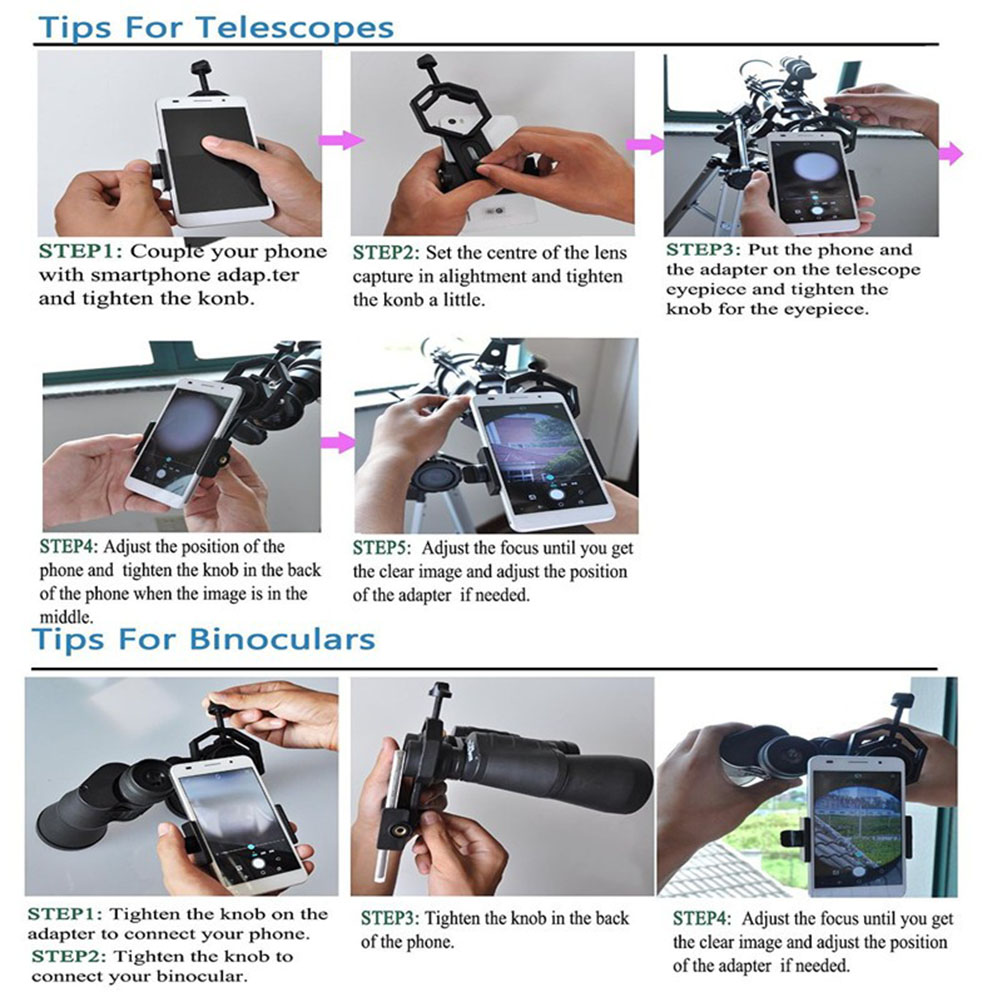 Tips For Telescopes

STEP1: Couple your phone with smartphone adap.ter and tighten the konb.

STEP2: Set the centre of the lens capture in alightment and tighten the konb a little.

STEP3: Put the phone and the adapter on the telescope eyepiece and tighten the knob for the eyepiece.

STEP4: Adjust the position of the phone and tighten the knob in the back of the phone when the image is in the middle.

STEP5: Adjust the focus until you get the clear image and adjust the position of the adapter if needed.

Tips For Binoculars

STEP1: Tighten the knob on the adapter to connect your phone.
STEP2: Tighten the knob to connect your binocular.

STEP3: Tighten the knob in the back of the phone.

STEP4: Adjust the focus until you get the clear image and adjust the position of the adapter if needed.