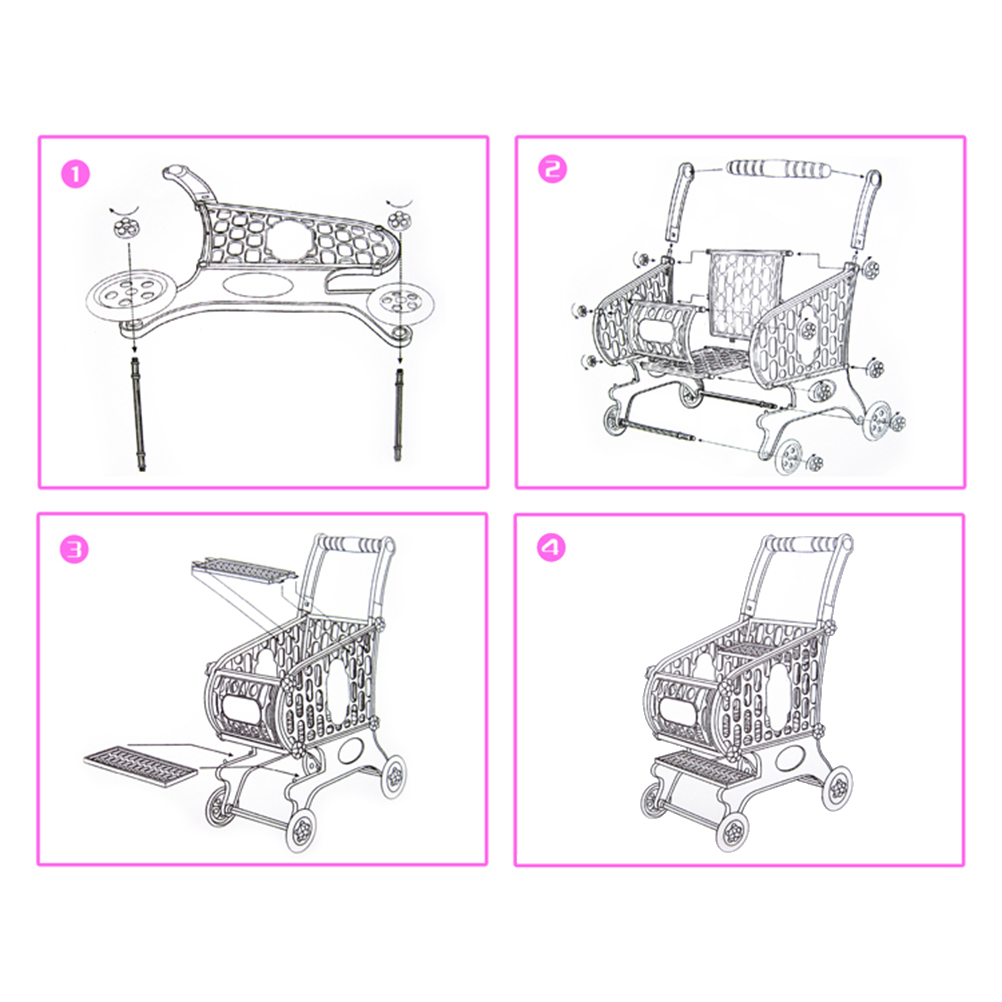 1

2

3

4