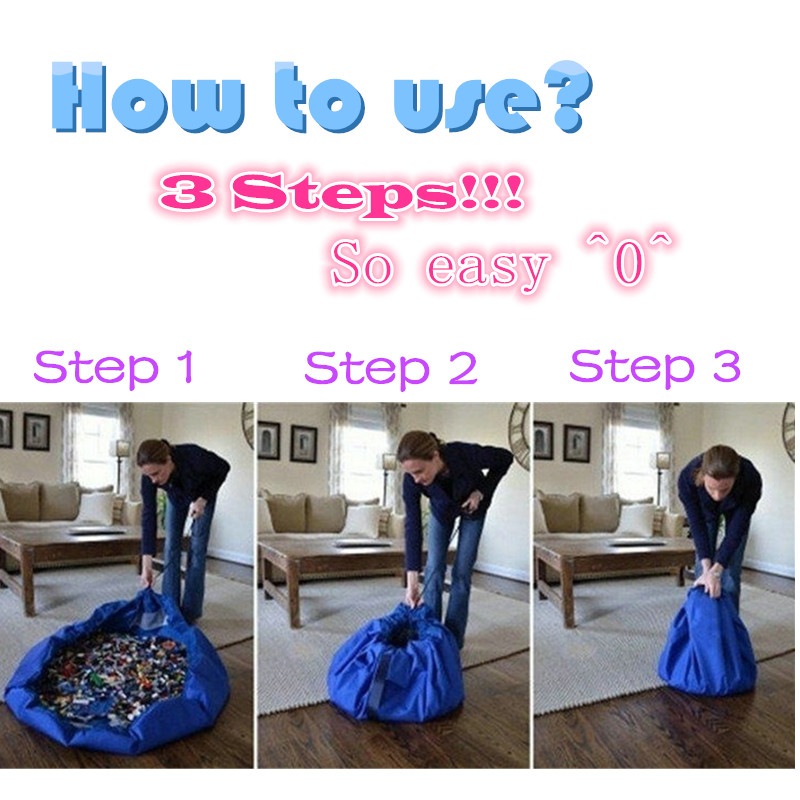 How to use?

3 Steps!!!

So easy ^0^

Step 1

Step 2

Step 3