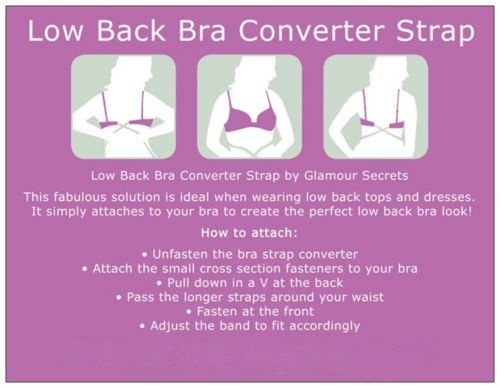 Low Back Bra Converter Strap

Low Back Bra Converter Strap by Glamour Secrets

This fabulous solution is ideal when wearing low back tops and dresses. It simply attaches to your bra to create the perfect low back bra look!

How to attach:

• Unfasten the bra strap converter
• Attach the small cross section fasteners to your bra
• Pull down in a V at the back
• Pass the longer straps around your waist
• Fasten at the front
• Adjust the band to fit accordingly