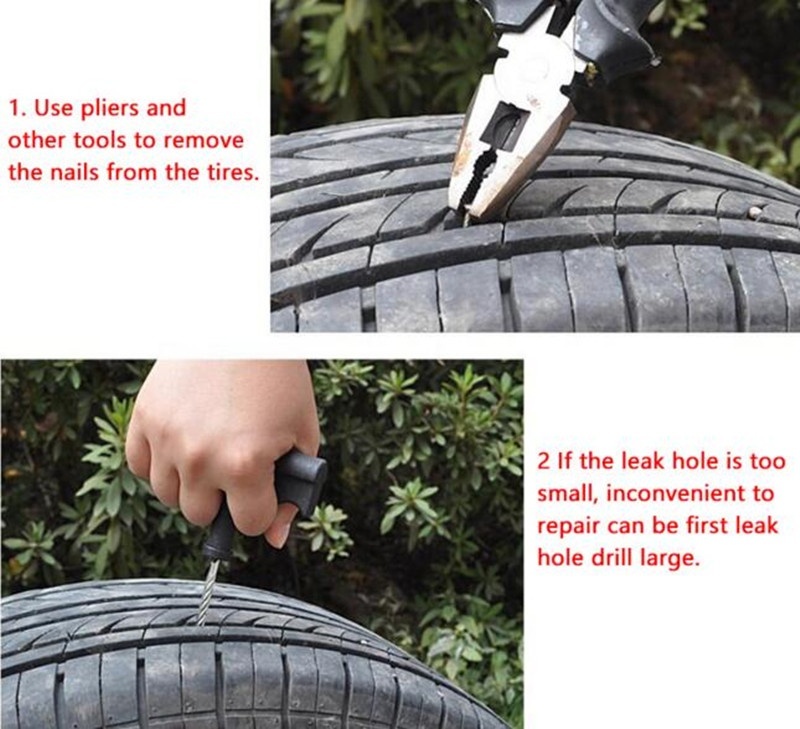 1. Use pliers and other tools to remove the nails from the tires.

2 If the leak hole is too small, inconvenient to repair can be first leak hole drill large.