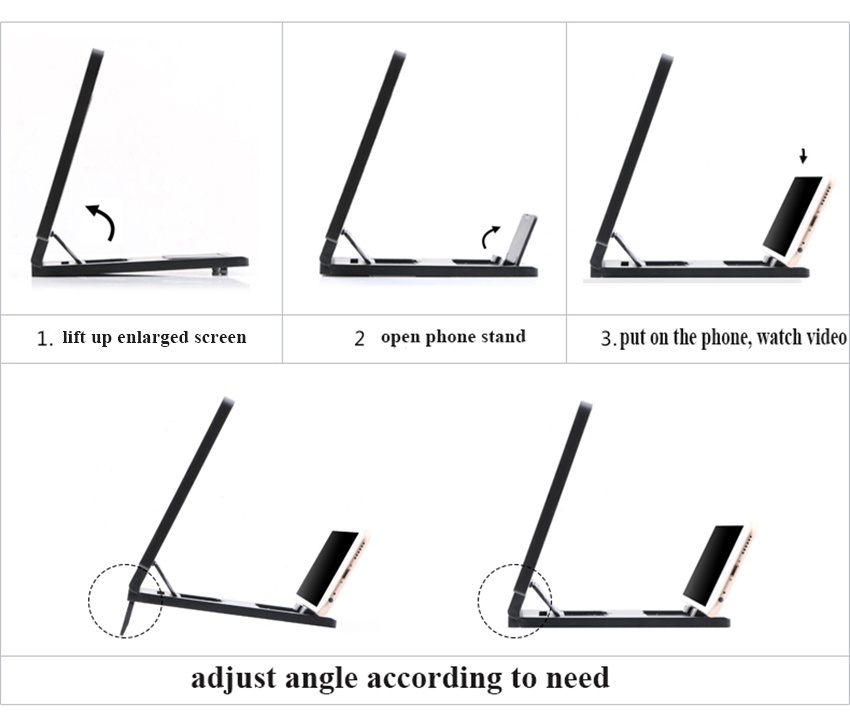 1. lift up enlarged screen

2 open phone stand

3. put on the phone, watch video

adjust angle according to need