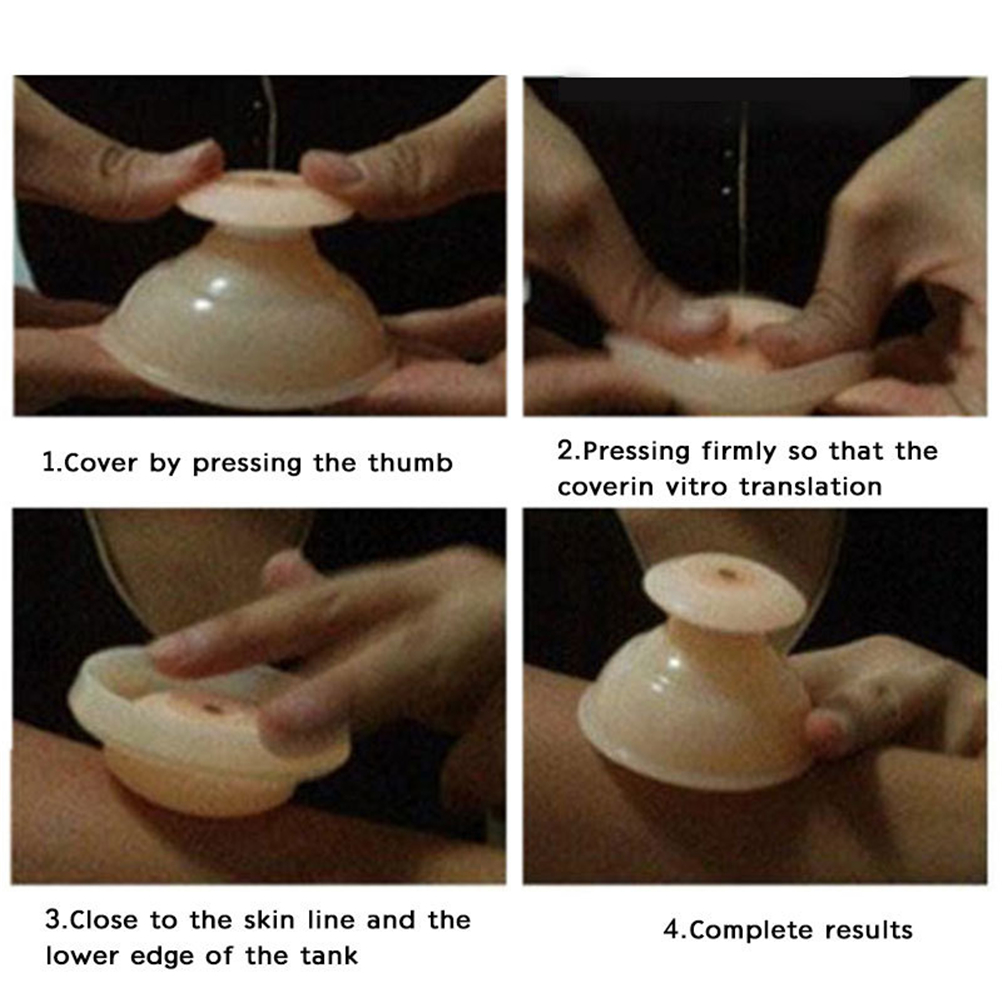 1.Cover by pressing the thumb

2.Pressing firmly so that the coverin vitro translation

3.Close to the skin line and the lower edge of the tank

4.Complete results