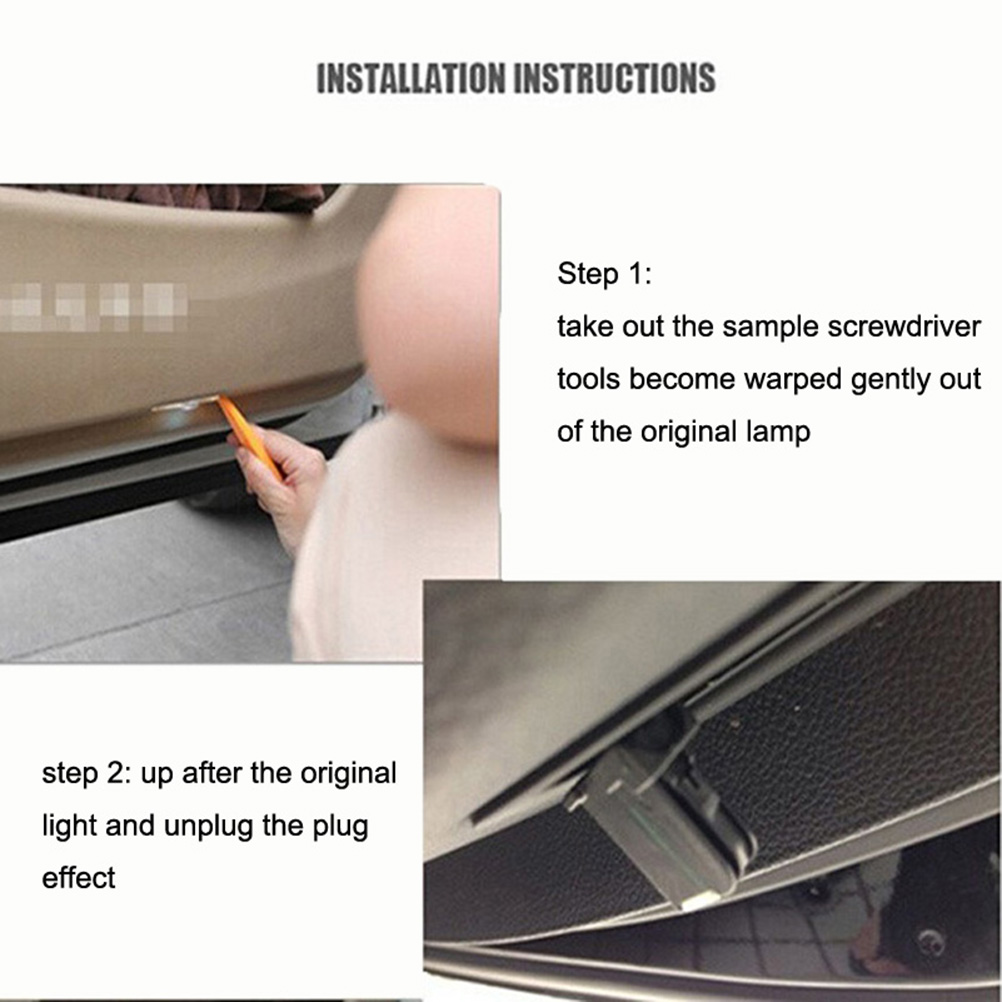 INSTALLATION INSTRUCTIONS

Step 1:
take out the sample screwdriver tools become warped gently out of the original lamp

step 2: up after the original light and unplug the plug effect