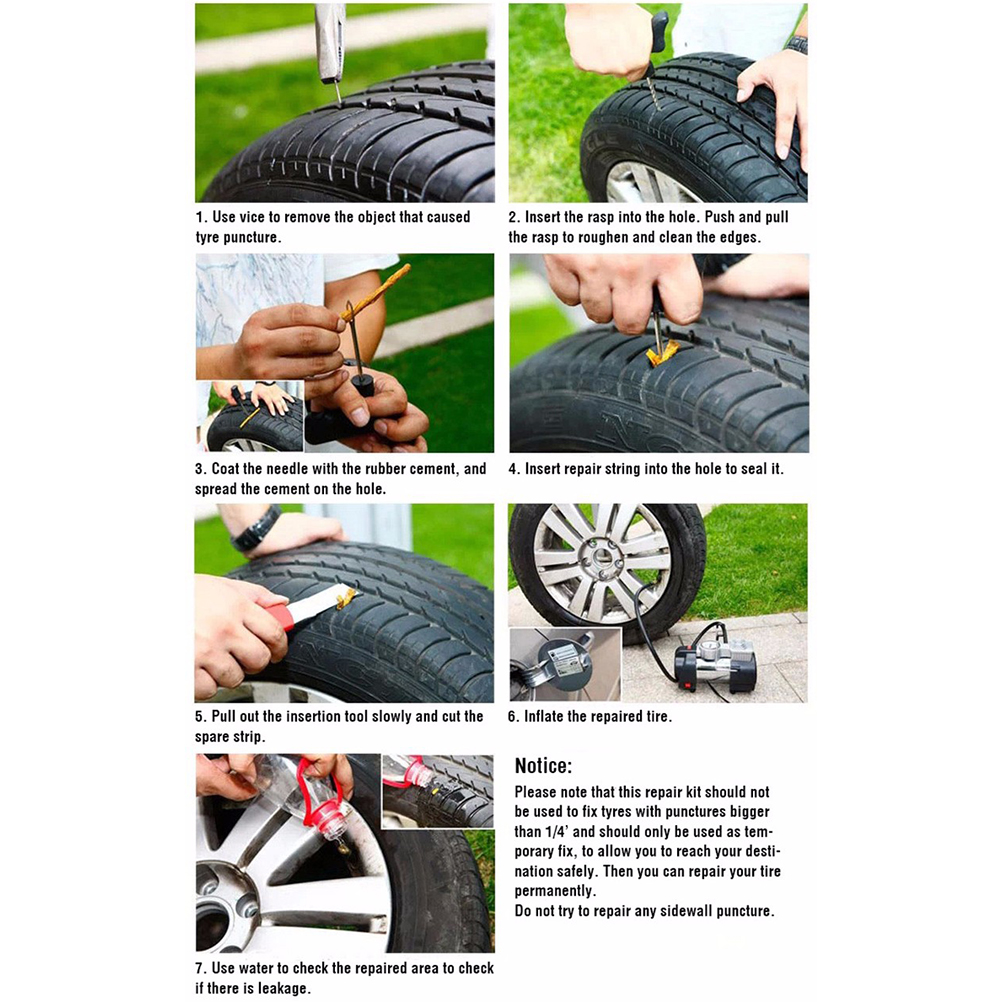 1. Use vice to remove the object that caused tyre puncture.

2. Insert the rasp into the hole. Push and pull the rasp to roughen and clean the edges.

3. Coat the needle with the rubber cement, and spread the cement on the hole.

4. Insert repair string into the hole to seal it.

5. Pull out the insertion tool slowly and cut the spare strip.

6. Inflate the repaired tire.

7. Use water to check the repaired area to check if there is leakage.

Notice:
Please note that this repair kit should not be used to fix tyres with punctures bigger than 1/4' and should only be used as temporary fix, to allow you to reach your destination safely. Then you can repair your tire permanently.
Do not try to repair any sidewall puncture.