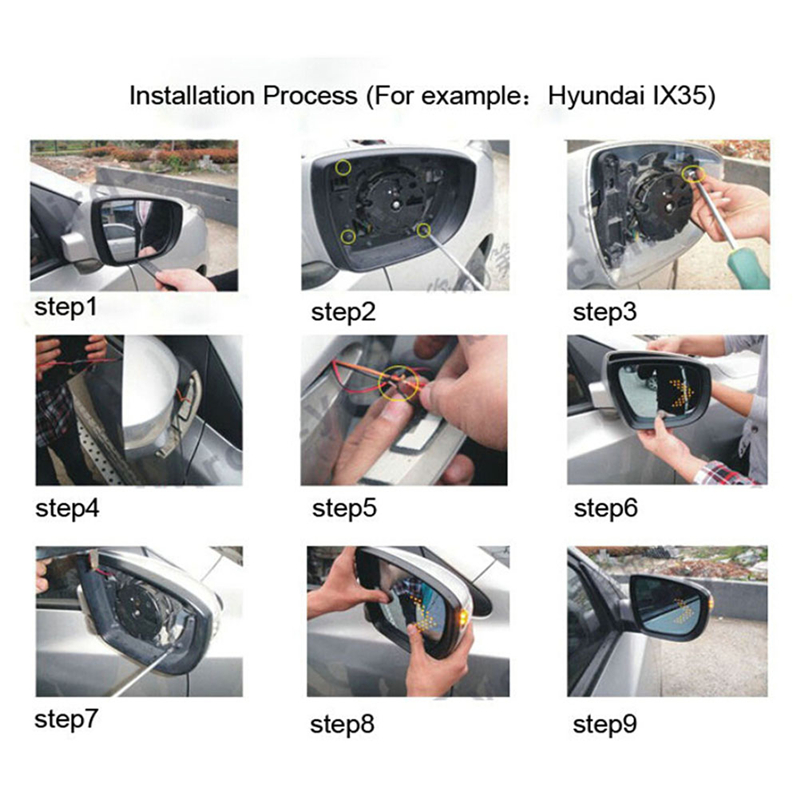 Installation Process (For example： Hyundai IX35)

step1

step2

step3

step4

step5

step6

step7

step8

step9