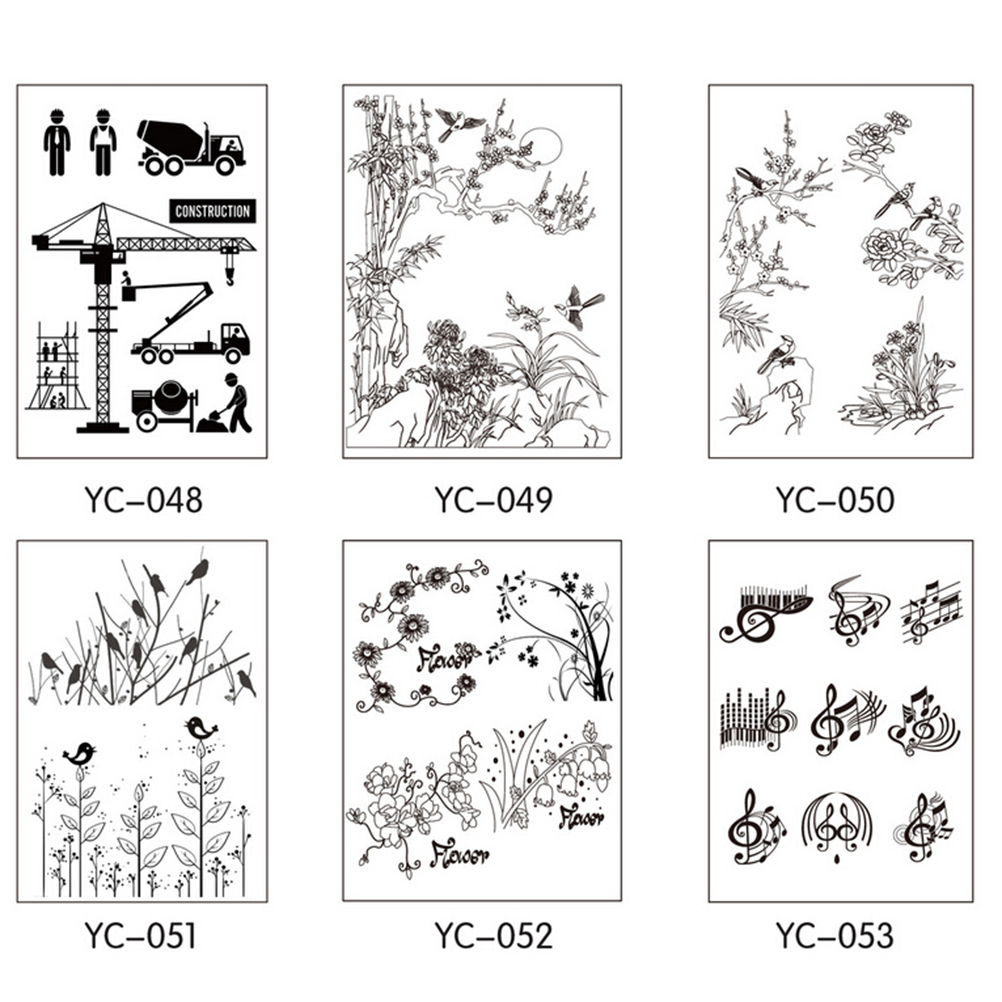 CONSTRUCTION

YC–048

YC–049

YC–050

Flower

Flower

Flower

YC–051

YC–052

YC–053