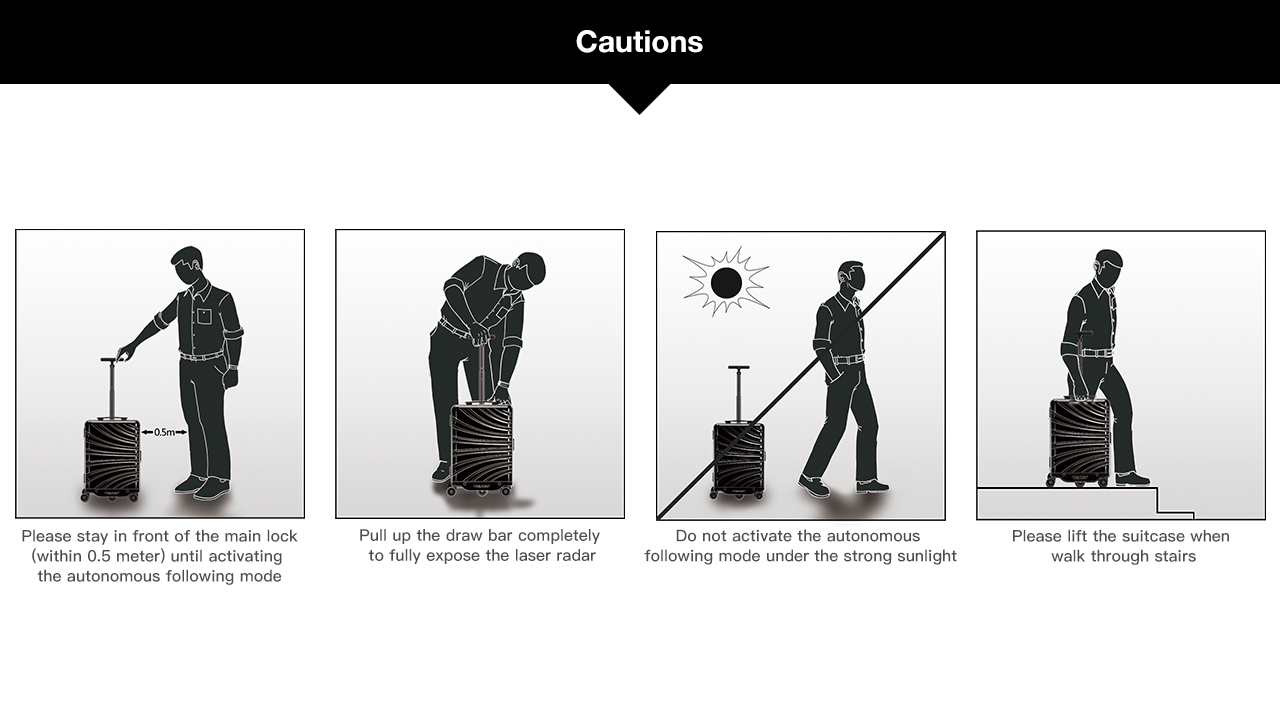 Cautions

0.5m

Please stay in front of the main lock (within 0.5 meter) until activating the autonomous following mode

Pull up the draw bar completely to fully expose the laser radar

Do not activate the autonomous following mode under the strong sunlight

Please lift the suitcase when walk through stairs