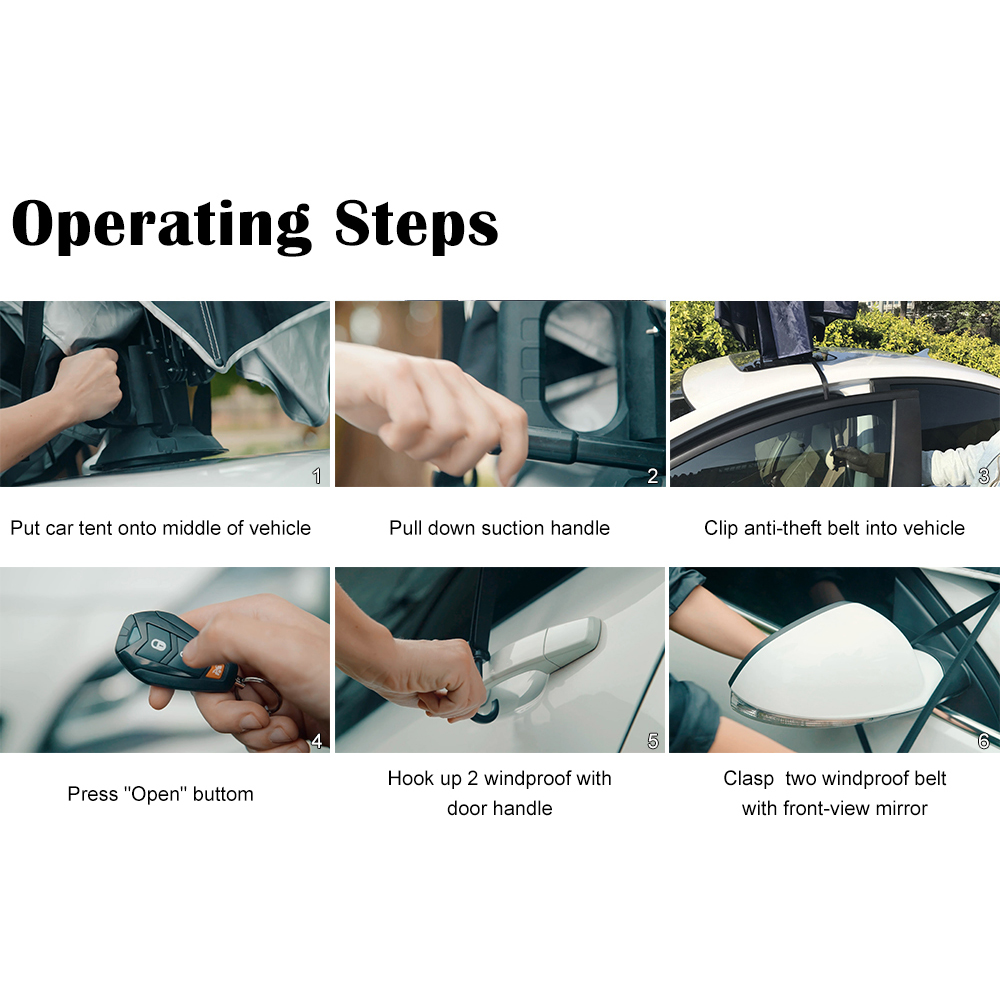 Operating Steps

1

Put car tent onto middle of vehicle

2

Pull down suction handle

3

Clip anti-theft belt into vehicle

4

Press "Open" buttom

5

Hook up 2 windproof with door handle

6

Clasp two windproof belt with front-view mirror