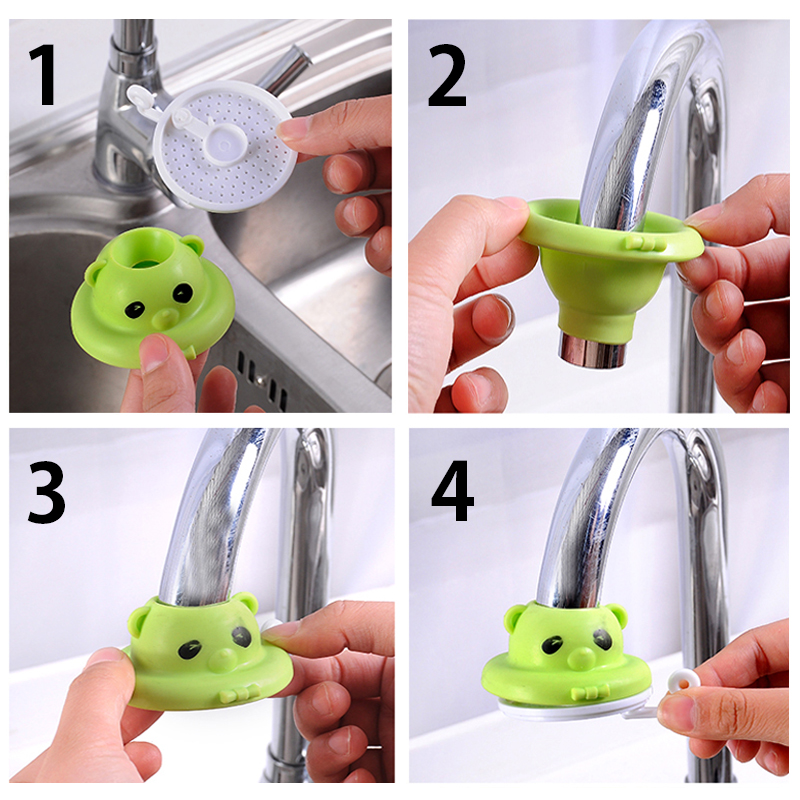 1

2

3

4