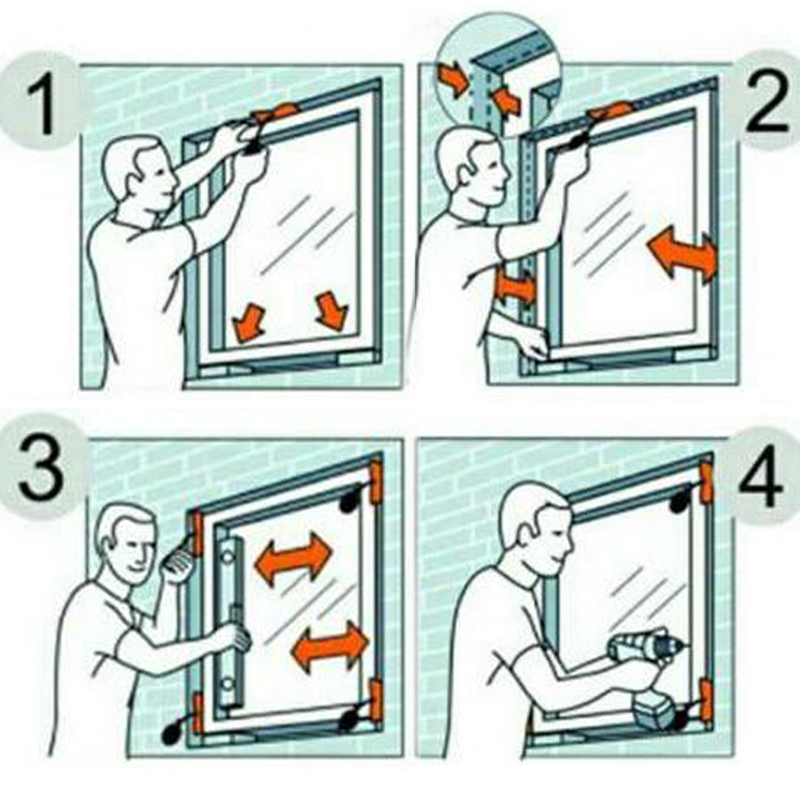 1

2

3

4