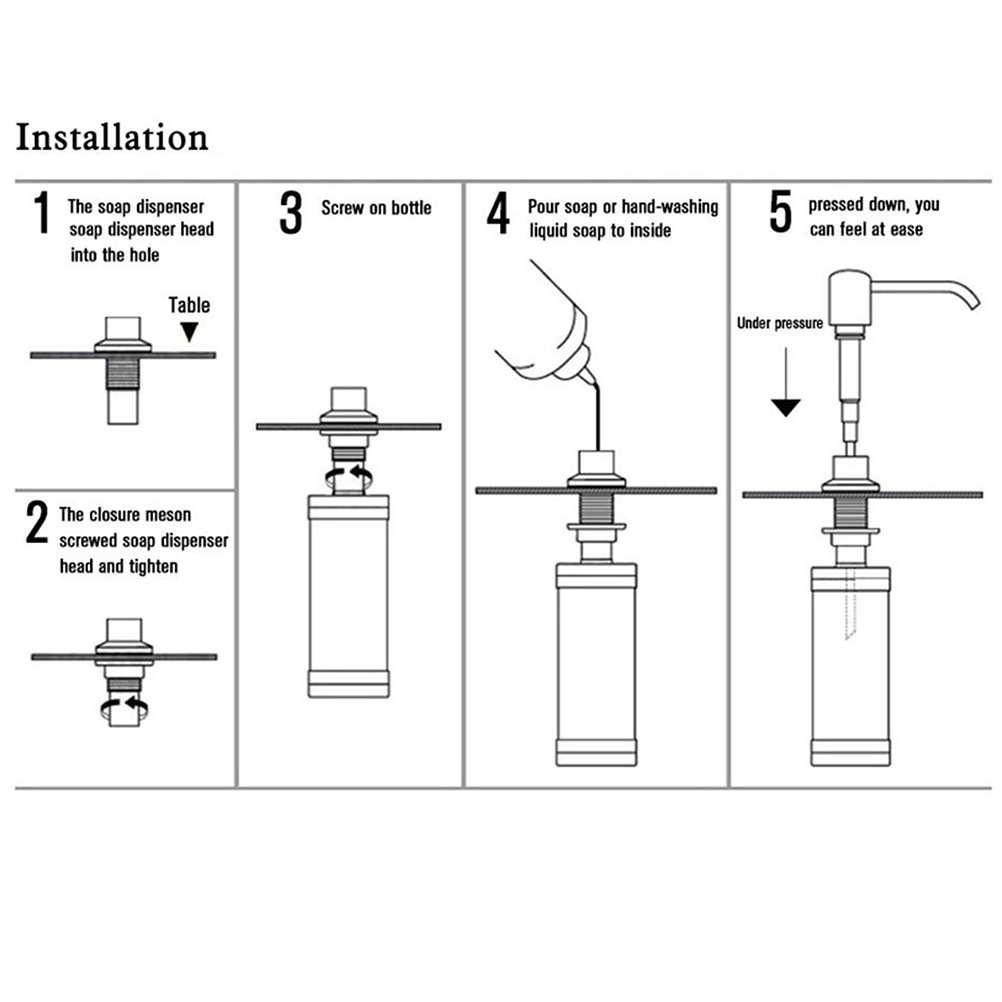 Installation

1 The soap dispenser soap dispenser head into the hole

Table

2 The closure meson screwed soap dispenser head and tighten

3 Screw on bottle

4 Pour soap or hand-washing liquid soap to inside

5 pressed down, you can feel at ease

Under pressure