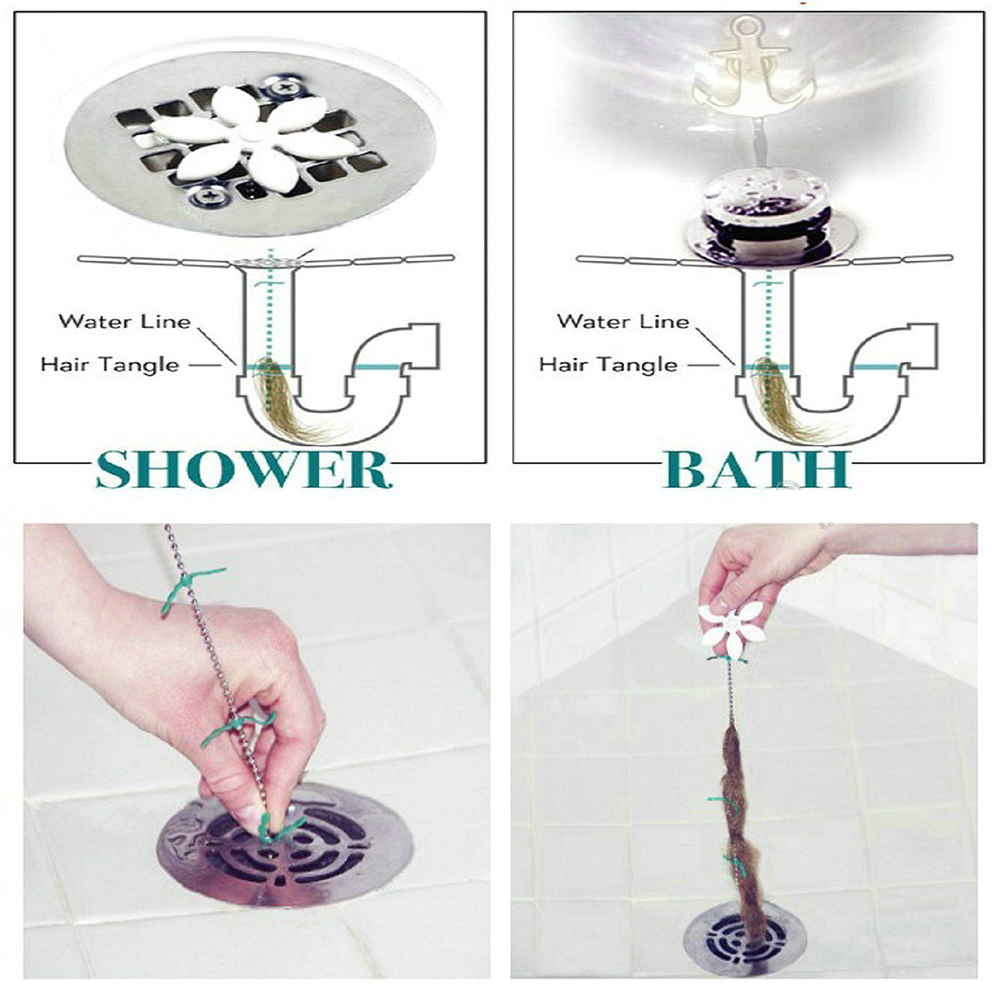 Water Line
Hair Tangle
SHOWER

Water Line
Hair Tangle
BATH