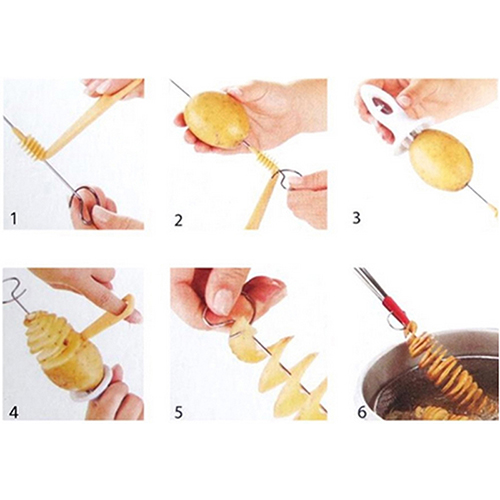 1

2

3

4

5

6