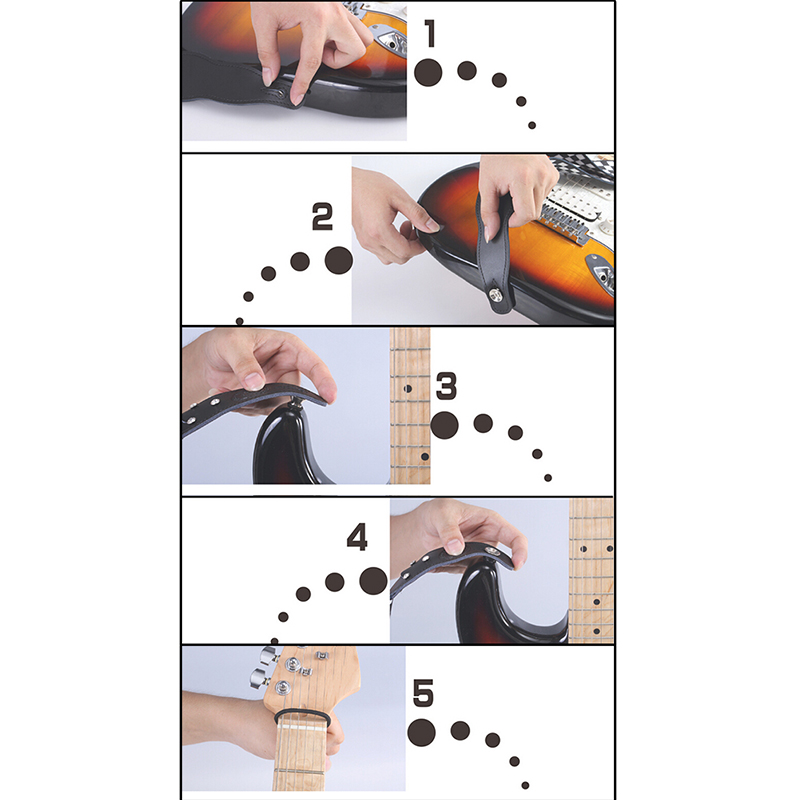 1

2

3

4

5