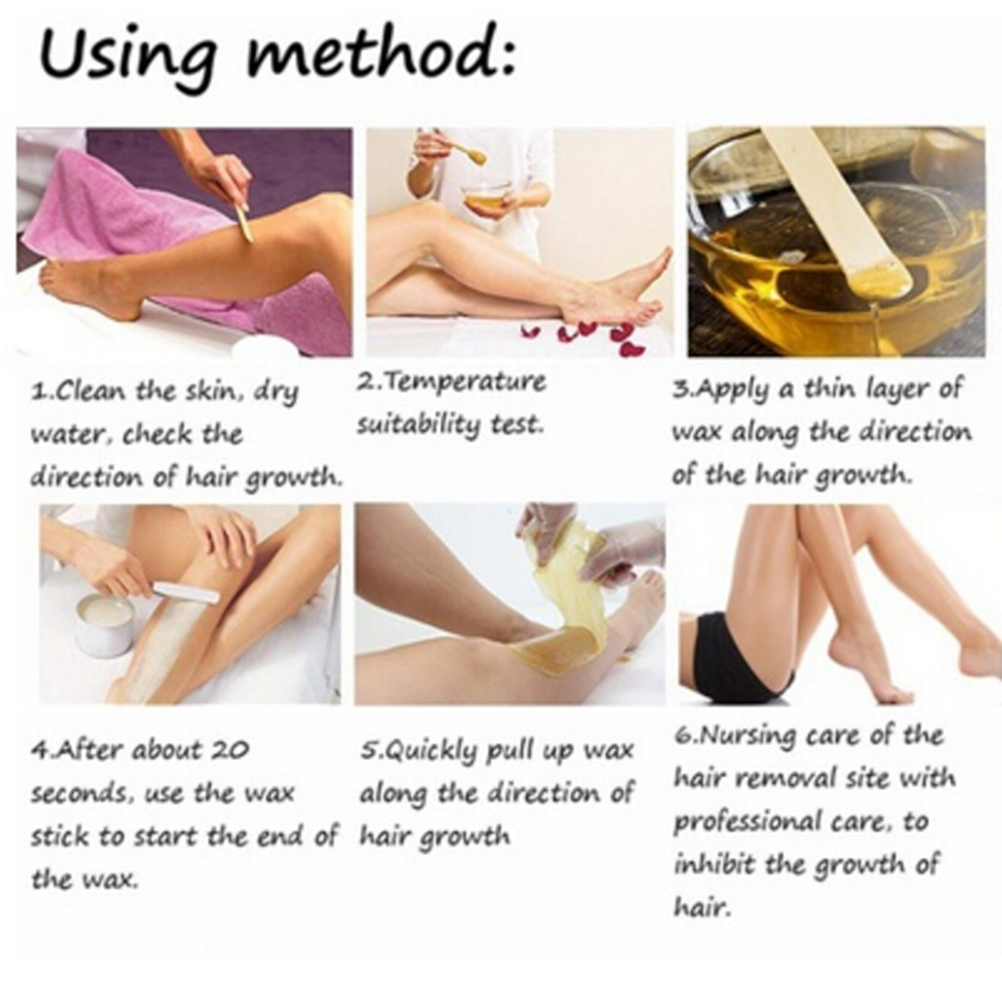 Using method:

1.Clean the skin, dry water, check the direction of hair growth.

2.Temperature suitability test.

3.Apply a thin layer of wax along the direction of the hair growth.

4.After about 20 seconds, use the wax stick to start the end of the wax.

5.Quickly pull up wax along the direction of hair growth

6.Nursing care of the hair removal site with professional care, to inhibit the growth of hair.