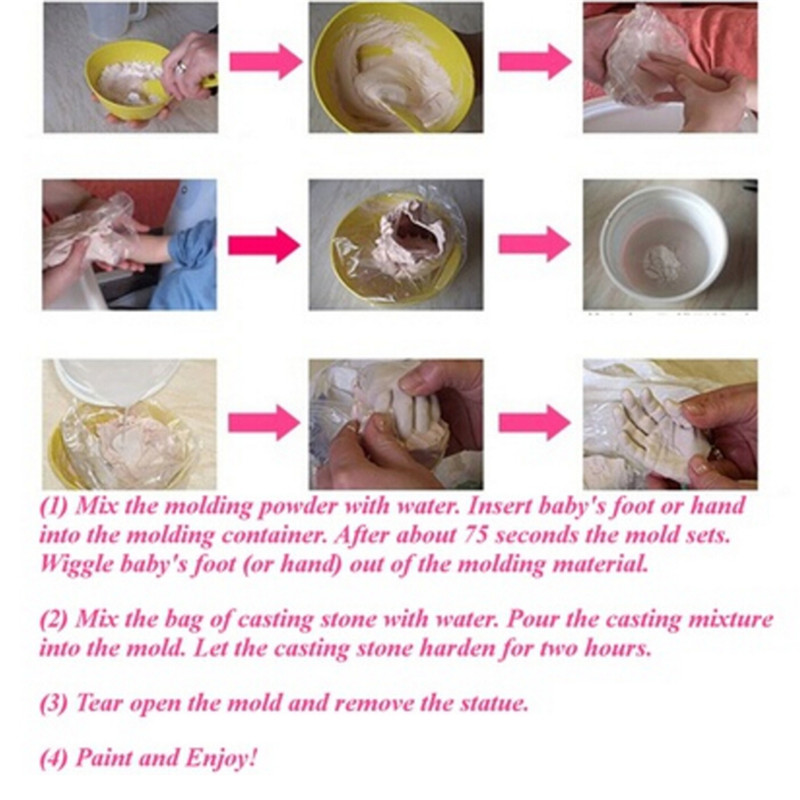 (1) Mix the molding powder with water. Insert baby's foot or hand into the molding container. After about 75 seconds the mold sets. Wiggle baby's foot (or hand) out of the molding material.

(2) Mix the bag of casting stone with water. Pour the casting mixture into the mold. Let the casting stone harden for two hours.

(3) Tear open the mold and remove the statue.

(4) Paint and Enjoy!