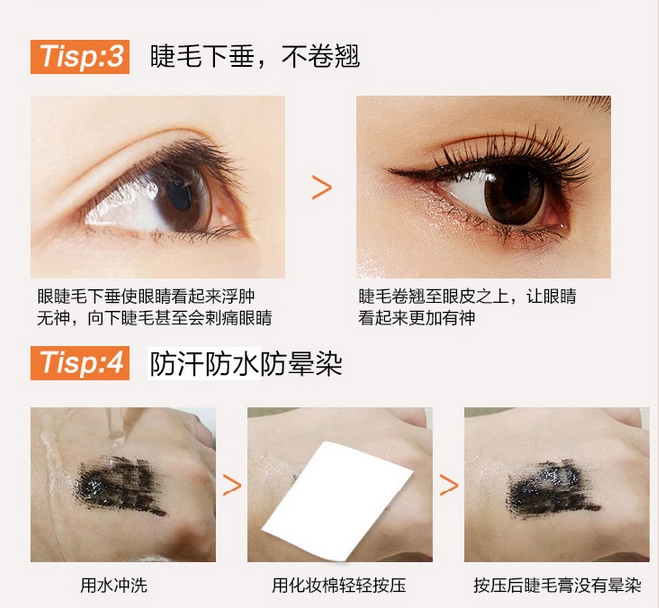 Tisp:3 睫毛下垂，不卷翘

>

眼睫毛下垂使眼睛看起来浮肿无神，向下睫毛甚至会刺痛眼睛

睫毛卷翘至眼皮之上，让眼睛看起来更加有神

Tisp:4 防汗防水防晕染

>

>

用水冲洗

用化妆棉轻轻按压

按压后睫毛膏没有晕染