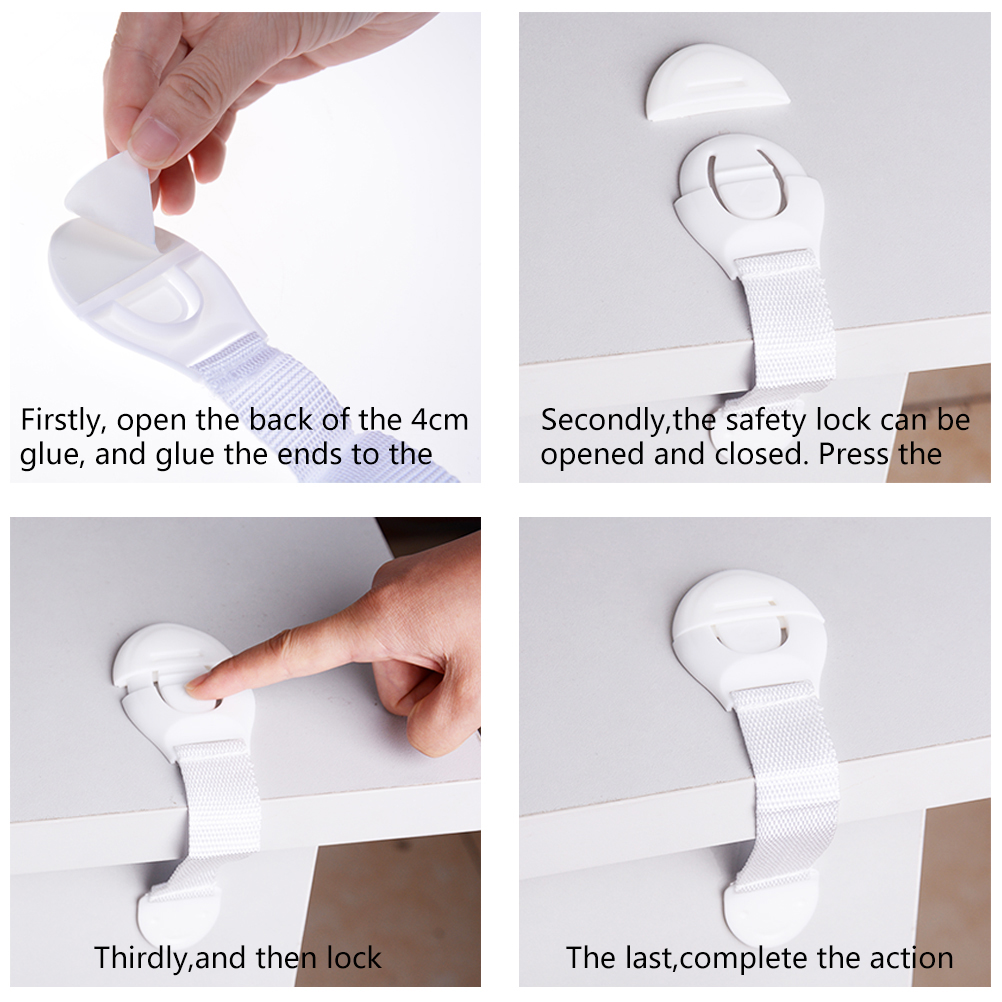 Firstly, open the back of the 4cm glue, and glue the ends to the

Secondly,the safety lock can be opened and closed. Press the

Thirdly,and then lock

The last,complete the action