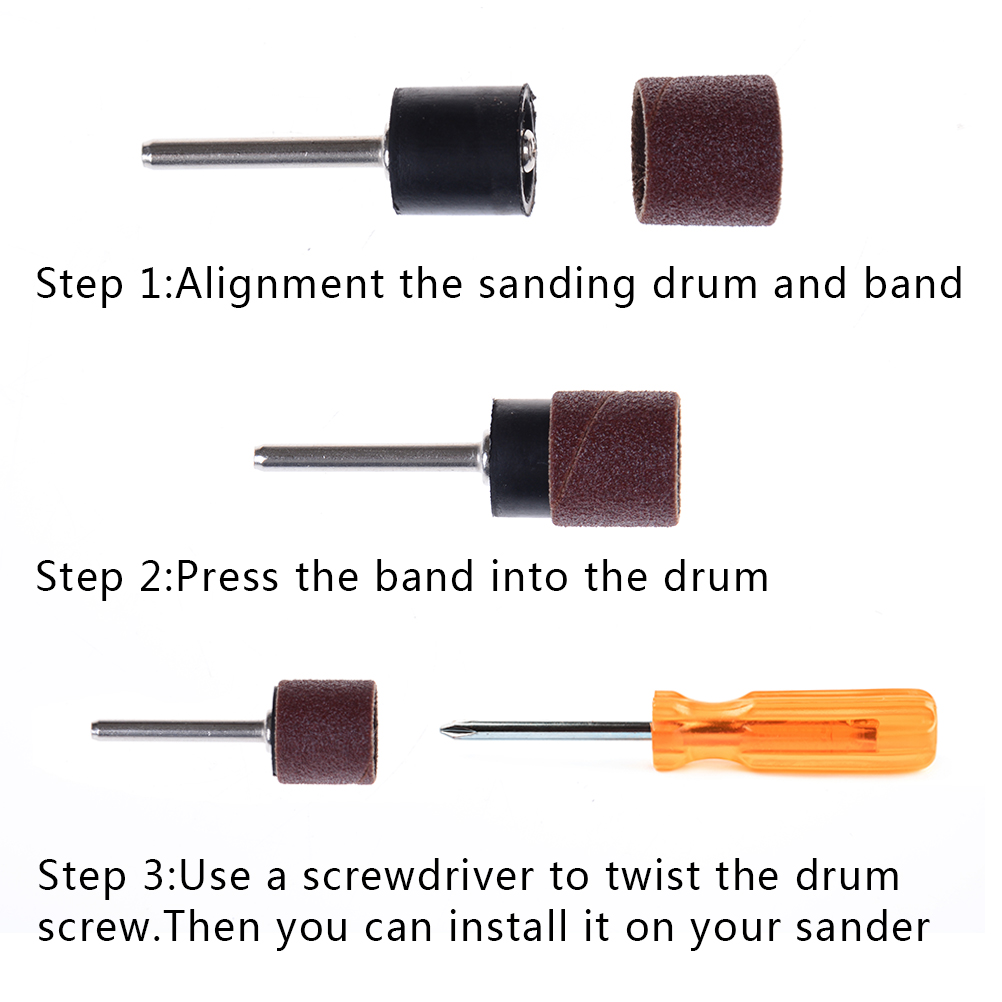 Step 1:Alignment the sanding drum and band

Step 2:Press the band into the drum

Step 3:Use a screwdriver to twist the drum screw.Then you can install it on your sander