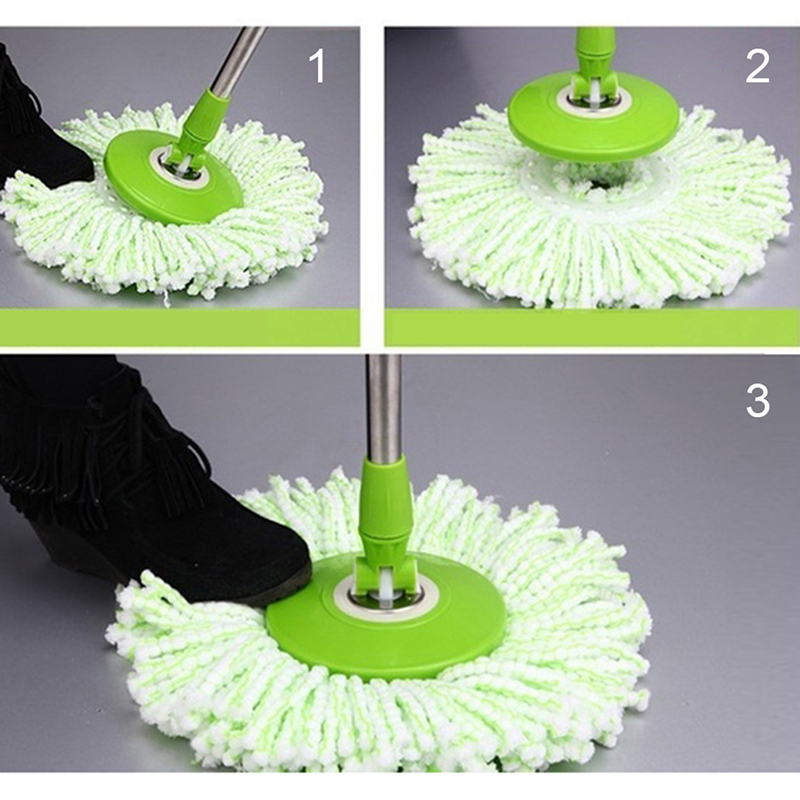 1

2

3