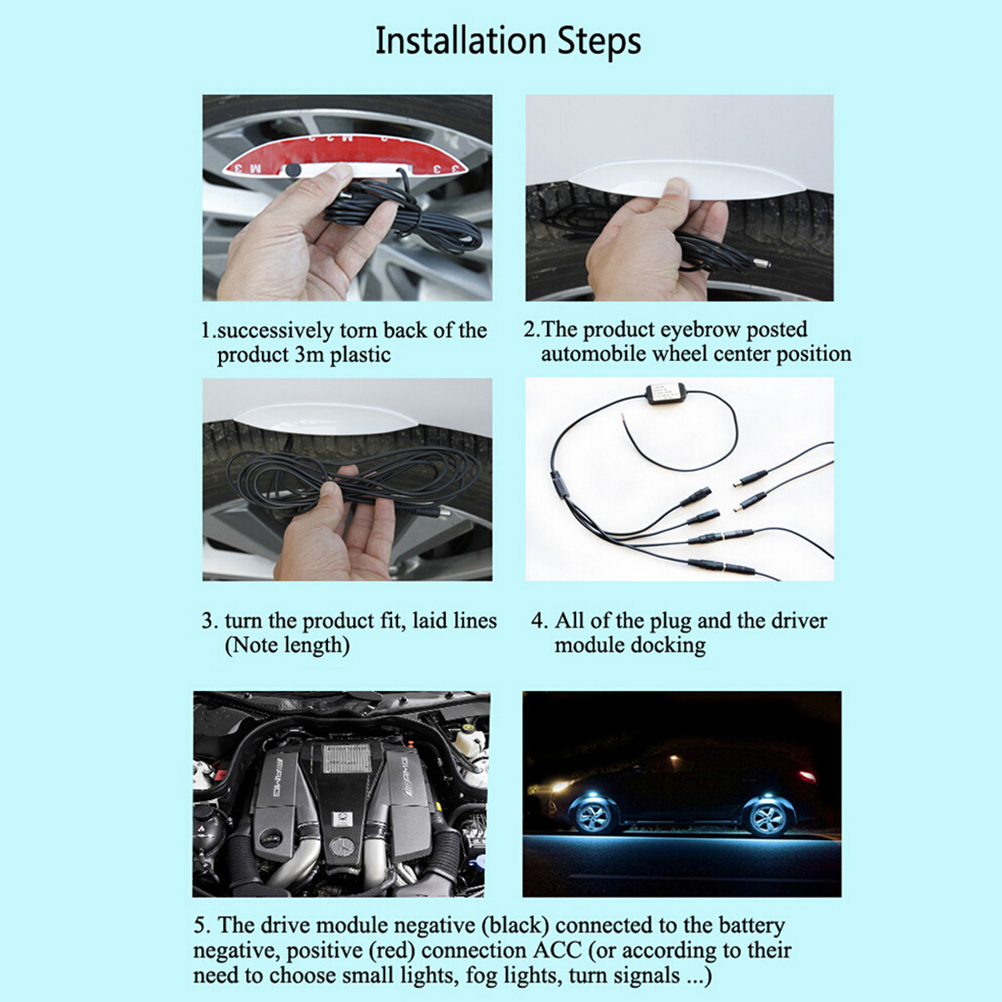 Installation Steps

1.successively torn back of the product 3m plastic

2.The product eyebrow posted automobile wheel center position

3. turn the product fit, laid lines (Note length)

4. All of the plug and the driver module docking

5. The drive module negative (black) connected to the battery negative, positive (red) connection ACC (or according to their need to choose small lights, fog lights, turn signals ...)