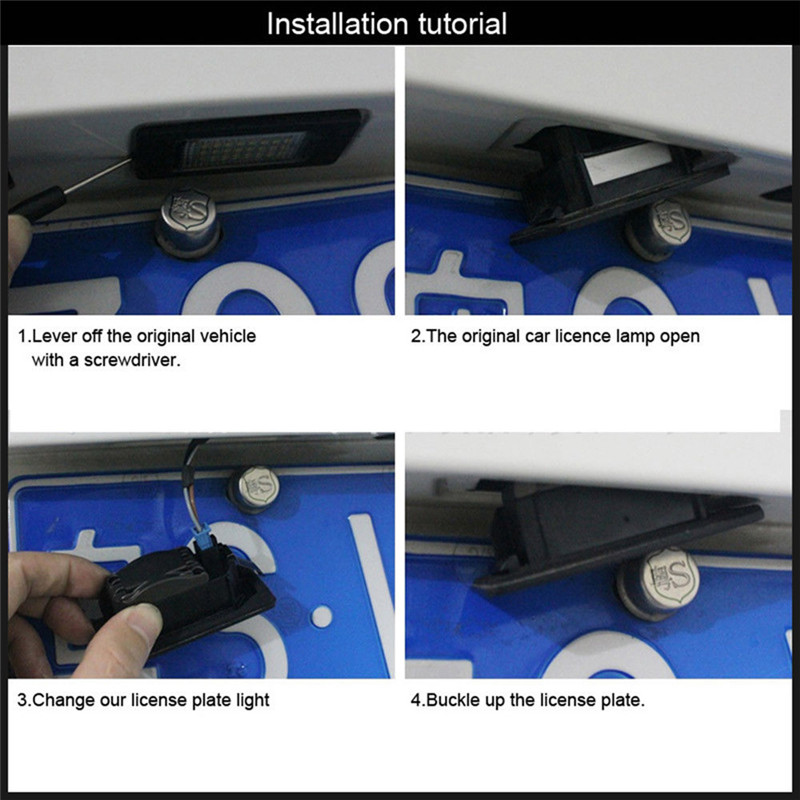 Installation tutorial

1.Lever off the original vehicle with a screwdriver.

2.The original car licence lamp open

3.Change our license plate light

4.Buckle up the license plate.