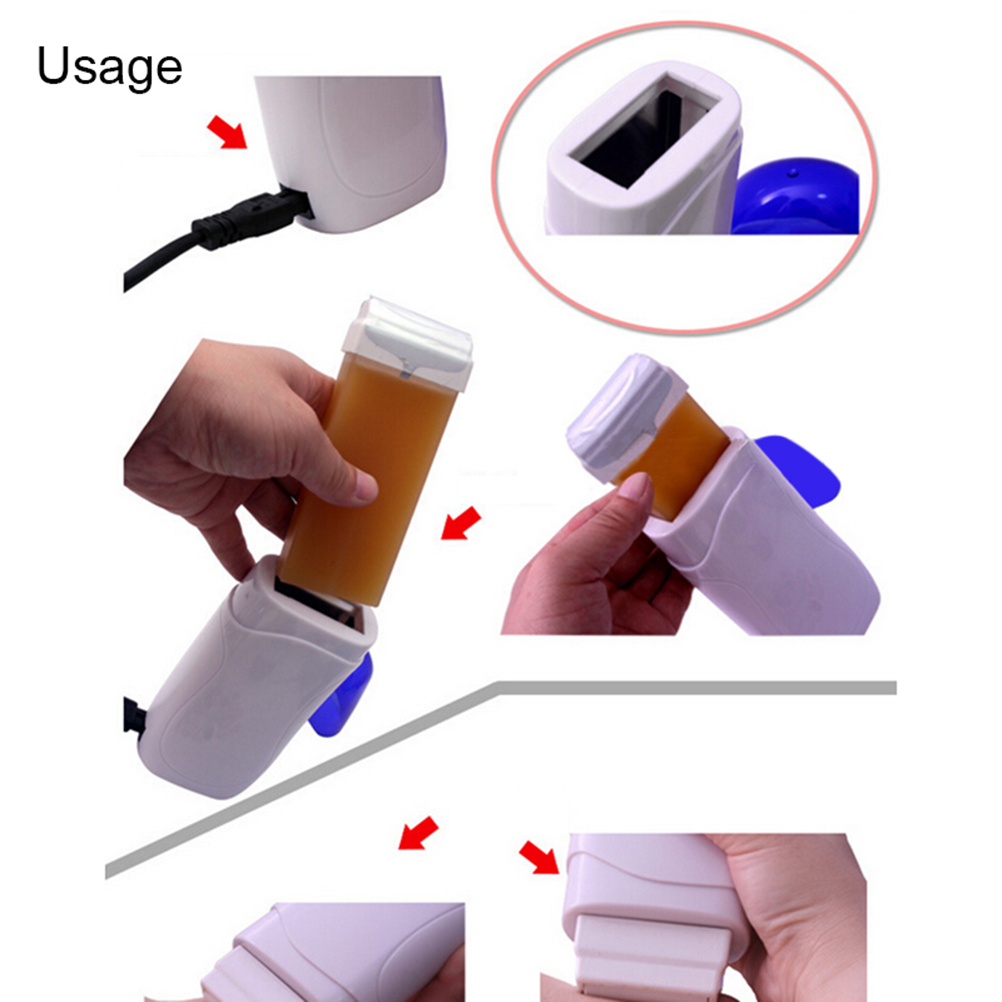 Usage